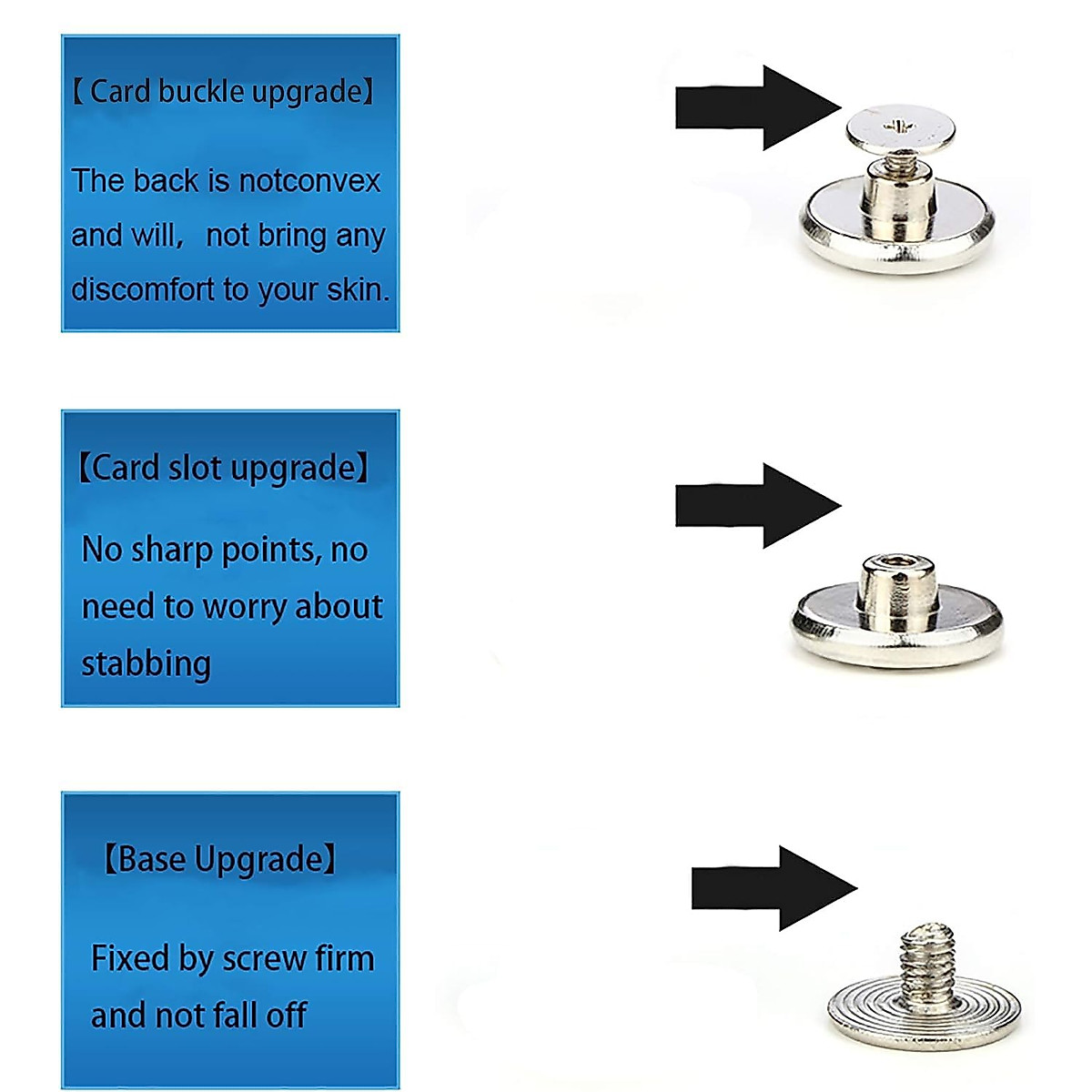 【Card buckle upgrade】

The back is notconvex and will, not bring any discomfort to your skin.

【Card slot upgrade】

No sharp points, no need to worry about stabbing

【Base Upgrade】

Fixed by screw firm and not fall off