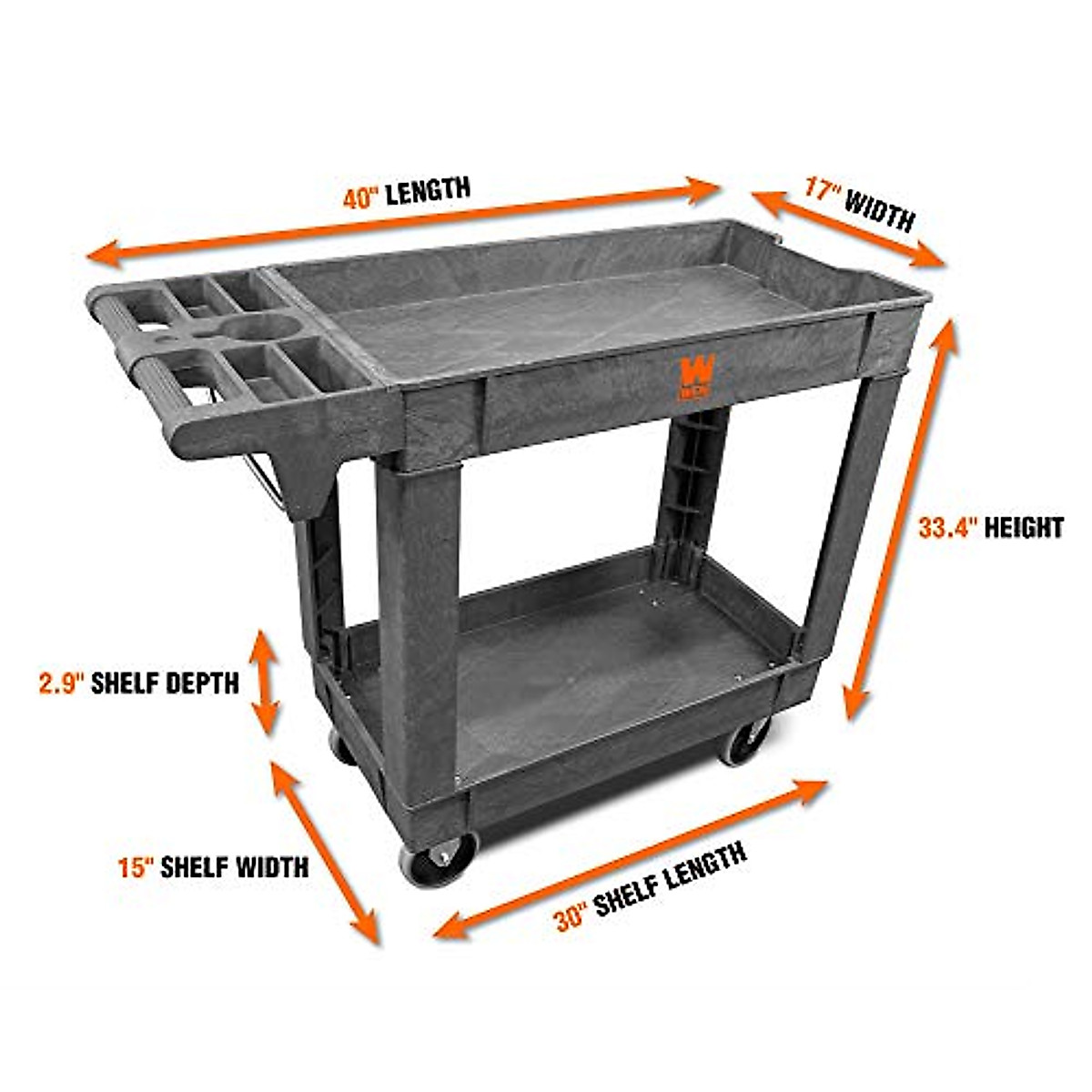 40" LENGTH

17" WIDTH

WEN

33.4" HEIGHT

2.9" SHELF DEPTH

15" SHELF WIDTH

30" SHELF LENGTH