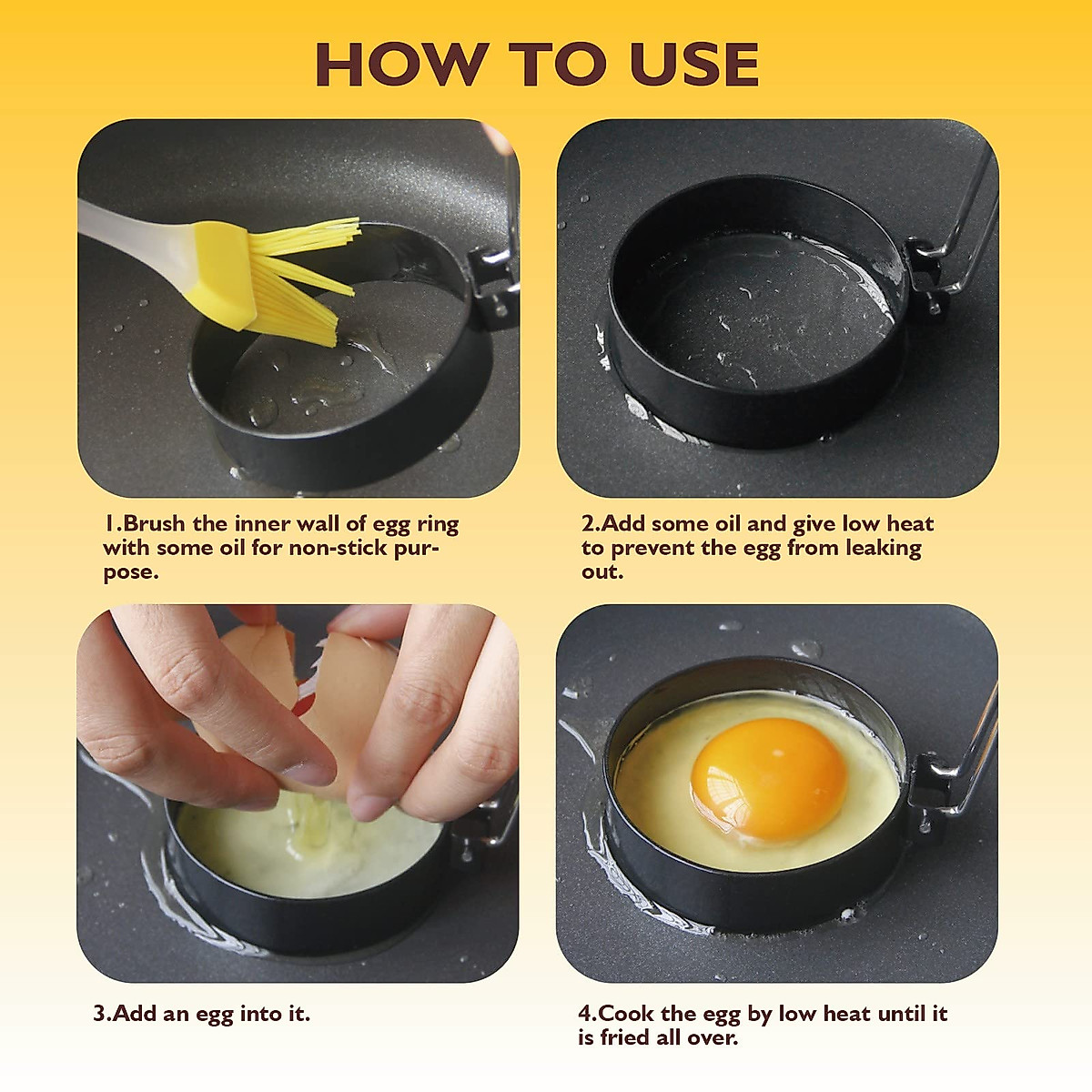 HOW TO USE

1.Brush the inner wall of egg ring with some oil for non-stick purpose.

2.Add some oil and give low heat to prevent the egg from leaking out.

3.Add an egg into it.

4.Cook the egg by low heat until it is fried all over.