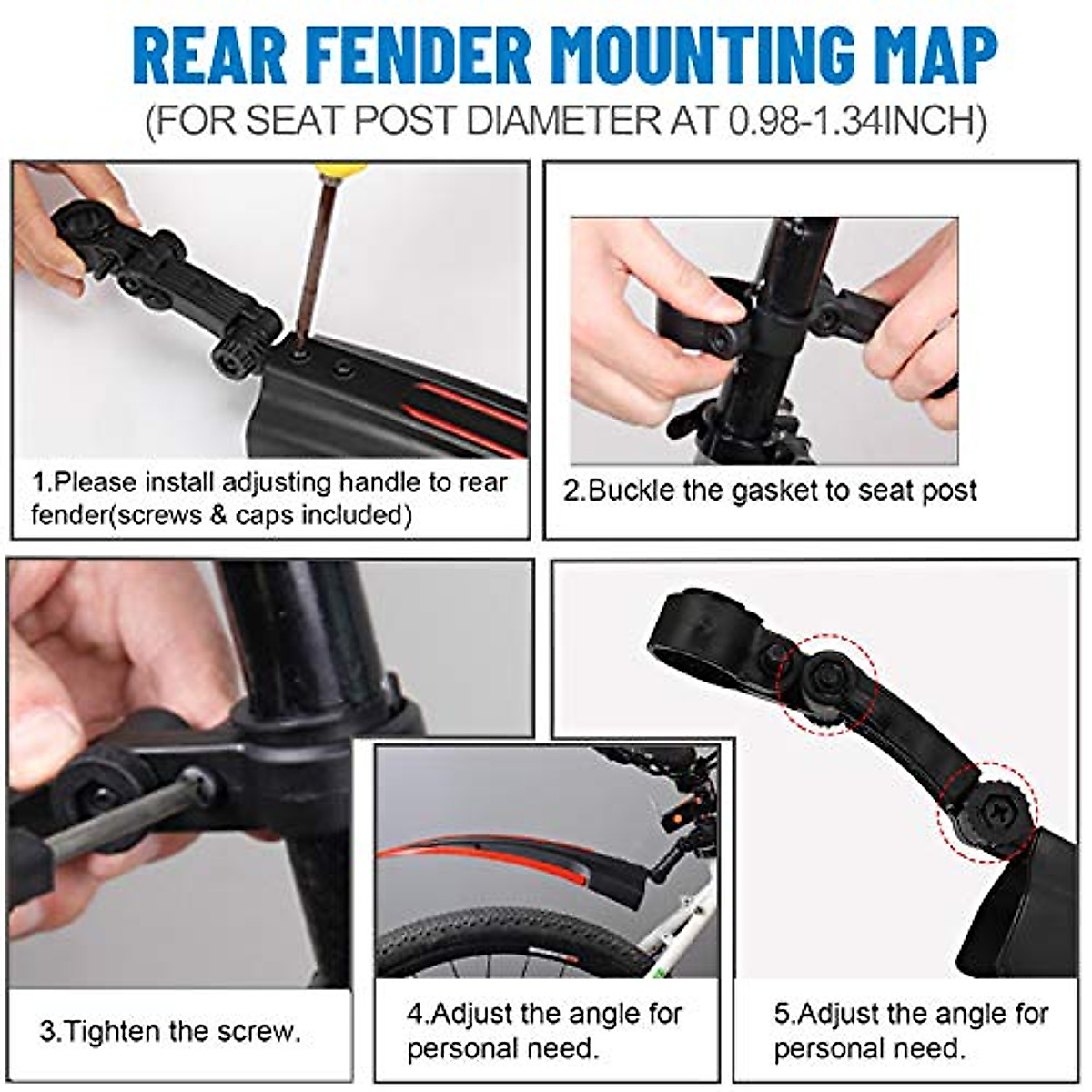 REAR FENDER MOUNTING MAP

(FOR SEAT POST DIAMETER AT 0.98-1.34INCH)

1.Please install adjusting handle to rear fender(screws & caps included)

2.Buckle the gasket to seat post

3.Tighten the screw.

4.Adjust the angle for personal need.

5.Adjust the angle for personal need.