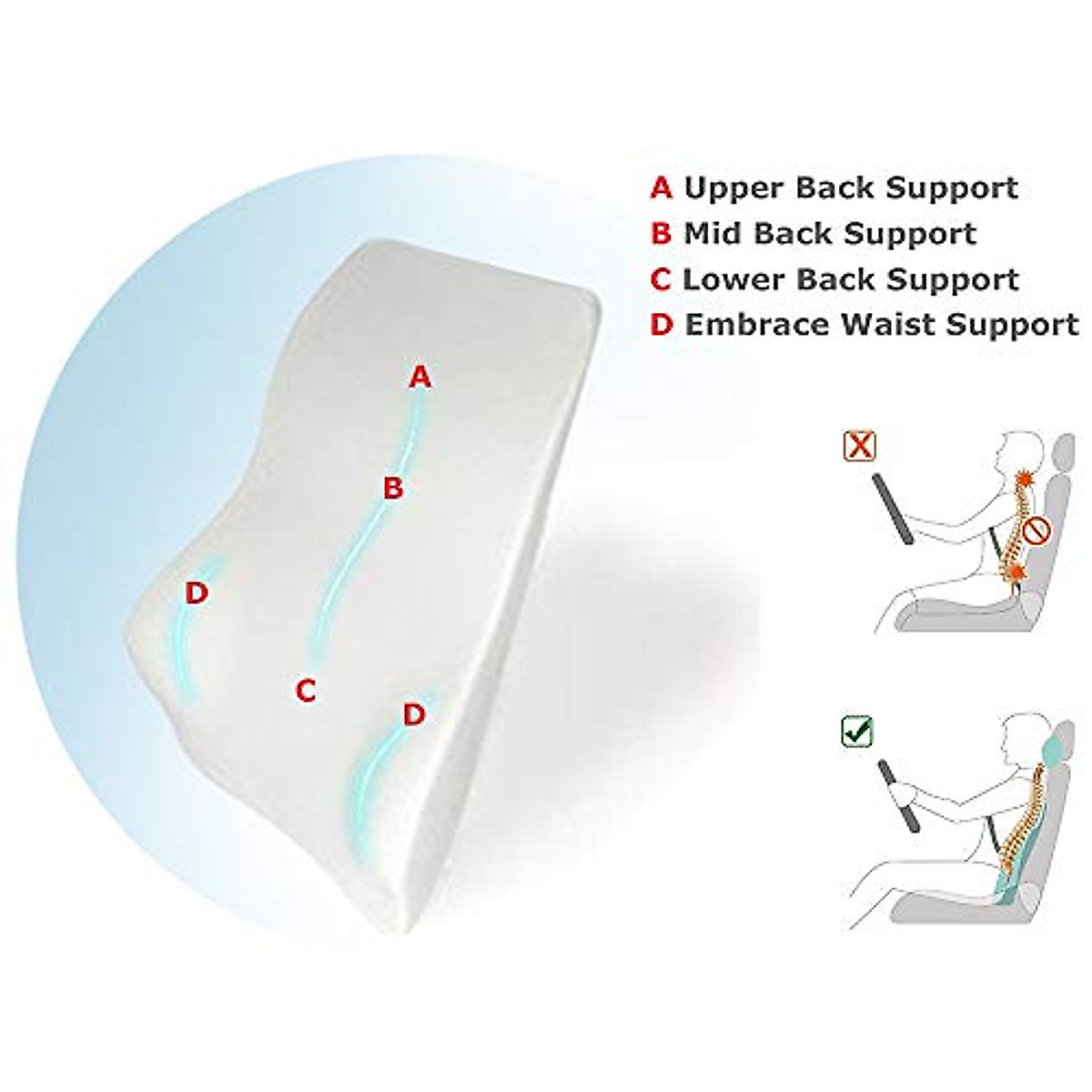 A Upper Back Support
B Mid Back Support
C Lower Back Support
D Embrace Waist Support

A
B
D
C
D