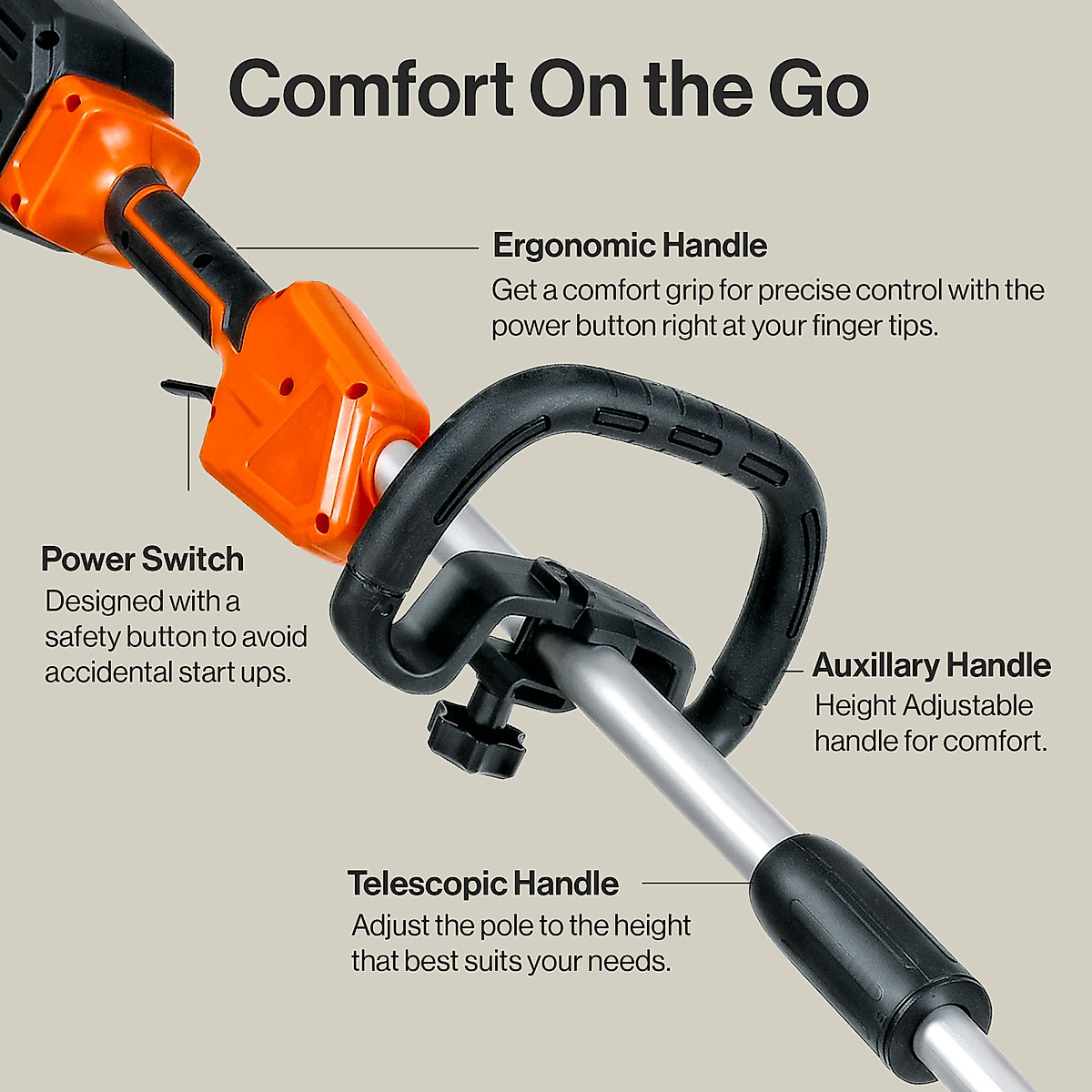 Comfort On the Go

Ergonomic Handle
Get a comfort grip for precise control with the power button right at your finger tips.

Power Switch
Designed with a safety button to avoid accidental start ups.

Auxillary Handle
Height Adjustable handle for comfort.

Telescopic Handle
Adjust the pole to the height that best suits your needs.