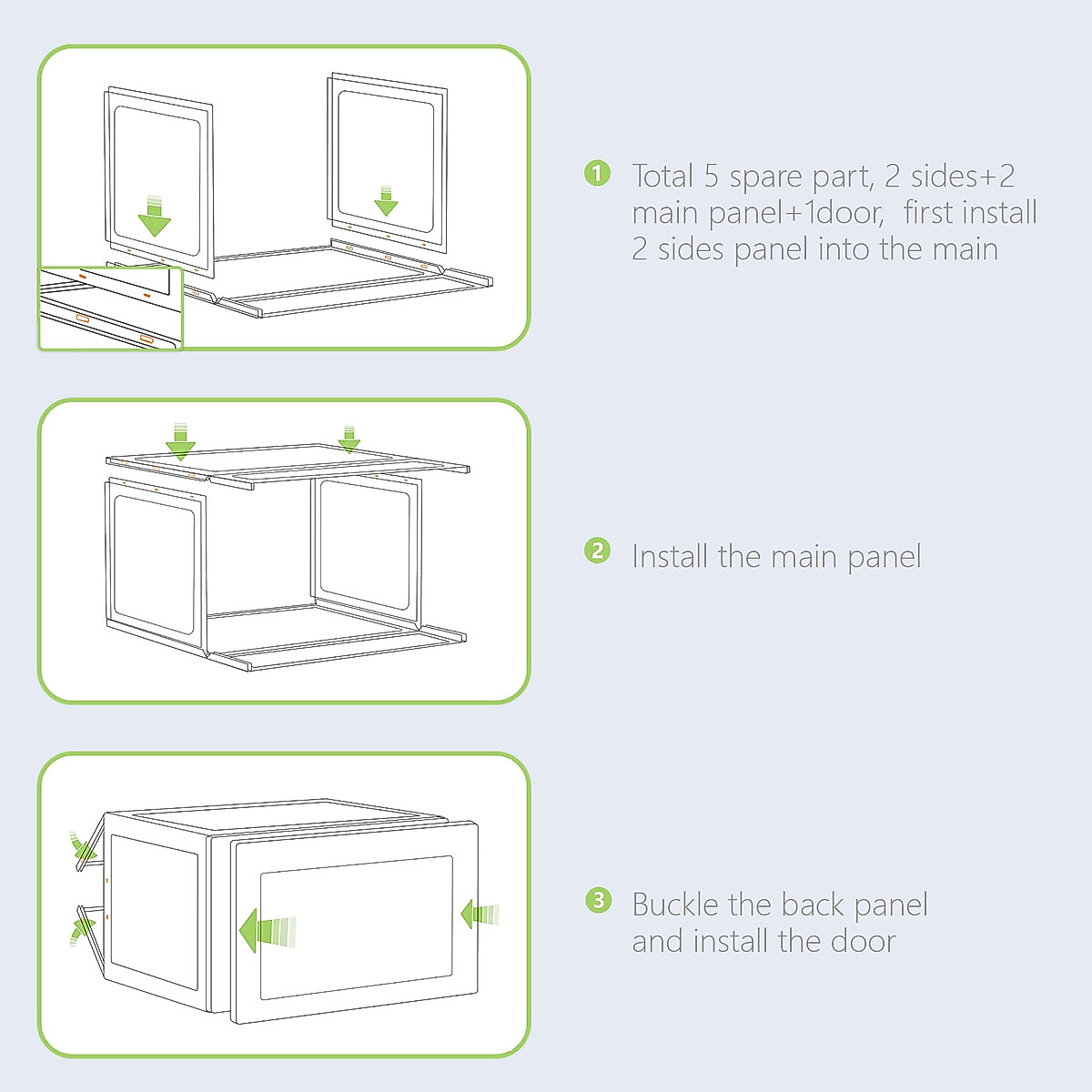 1 Total 5 spare part, 2 sides+2 main panel+1door, first install 2 sides panel into the main

2 Install the main panel

3 Buckle the back panel and install the door