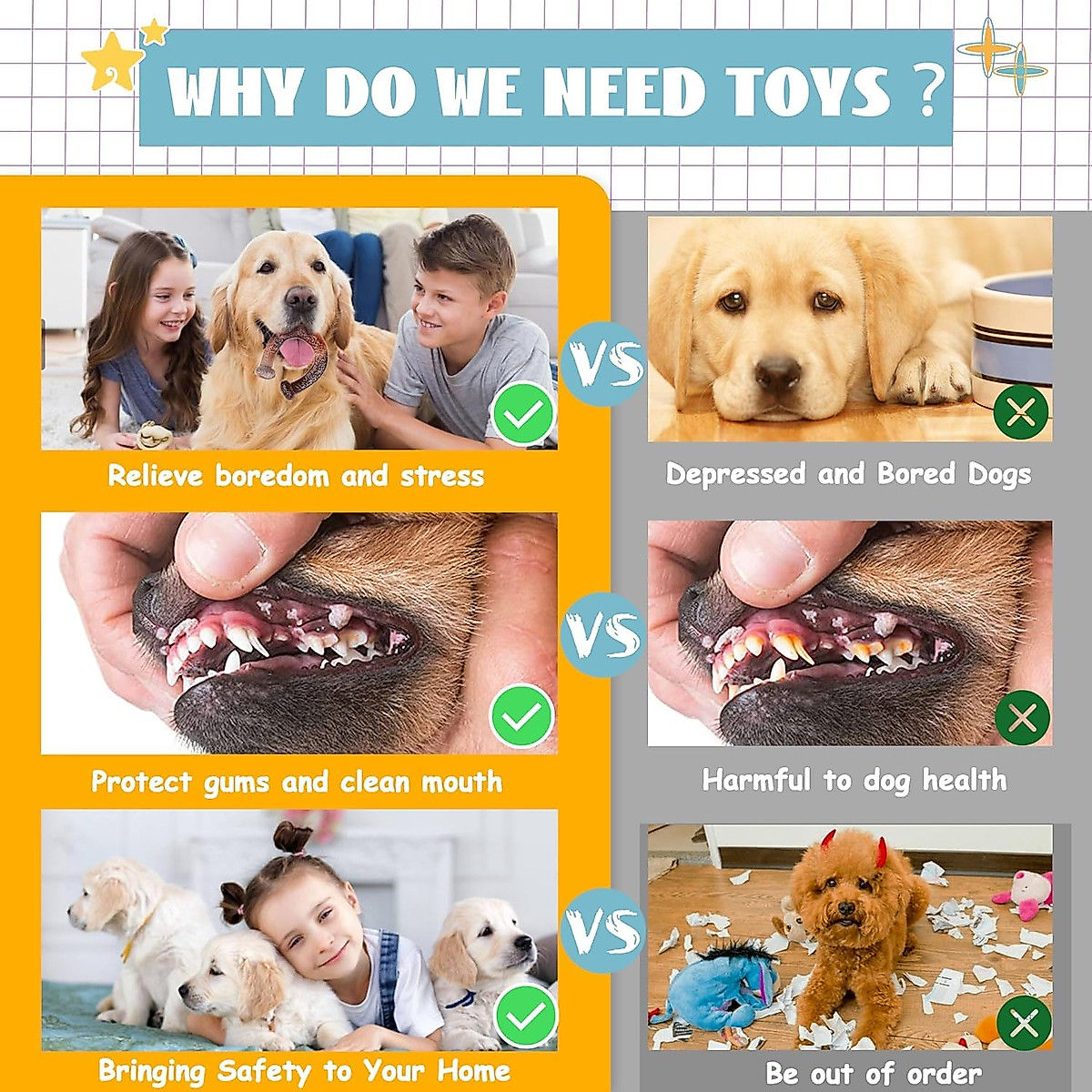 WHY DO WE NEED TOYS ?

Relieve boredom and stress

VS

Depressed and Bored Dogs

Protect gums and clean mouth

VS

Harmful to dog health

Bringing Safety to Your Home

VS

Be out of order