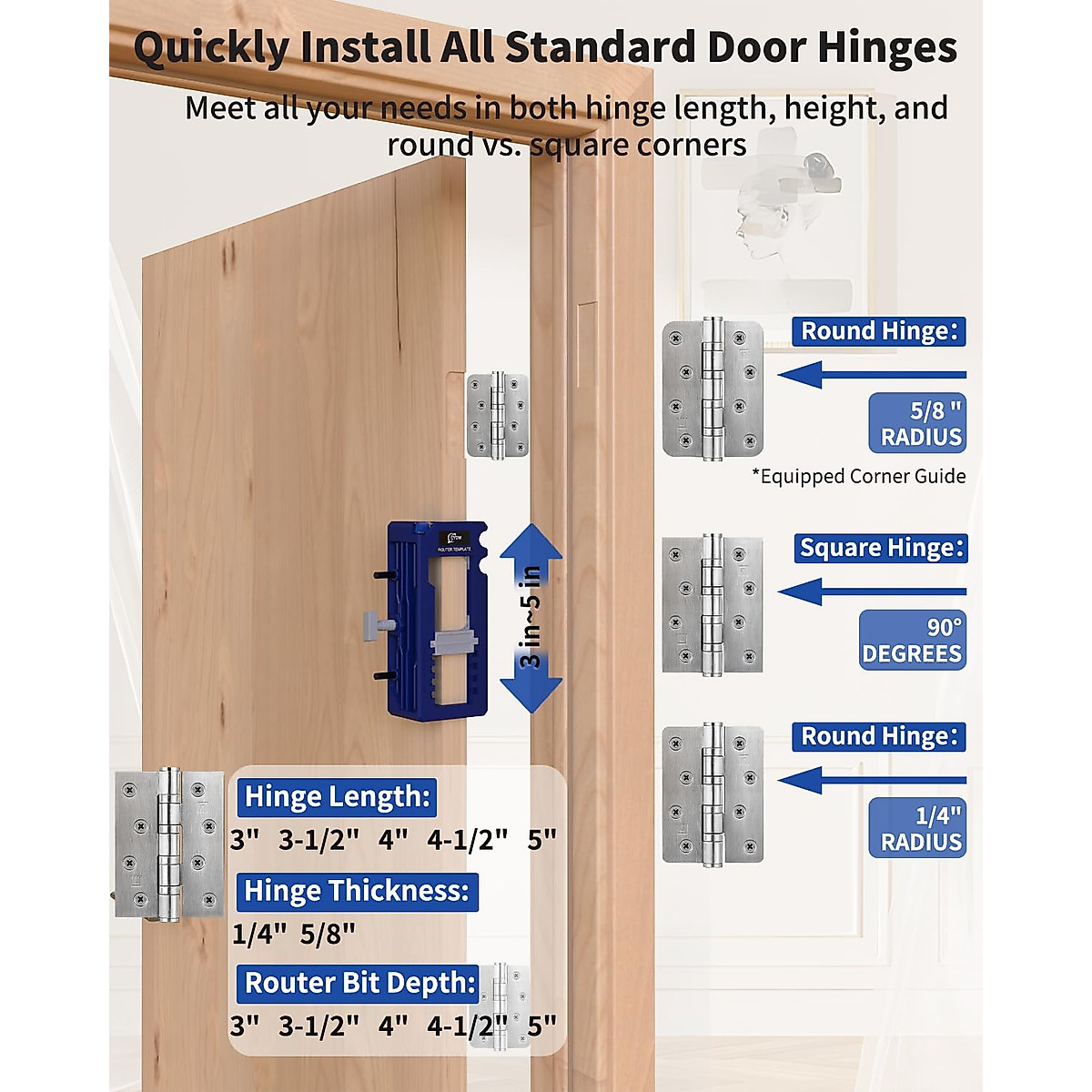 Quickly Install All Standard Door Hinges

Meet all your needs in both hinge length, height, and round vs. square corners

Round Hinge:

5/8 " RADIUS

*Equipped Corner Guide

ROUTER TEMPLATE

3 in~5 in

Square Hinge:

90° DEGREES

Round Hinge:

1/4" RADIUS

Hinge Length:

3" 3-1/2" 4" 4-1/2" 5"

Hinge Thickness:

1/4" 5/8"

Router Bit Depth:

3" 3-1/2" 4" 4-1/2" 5"