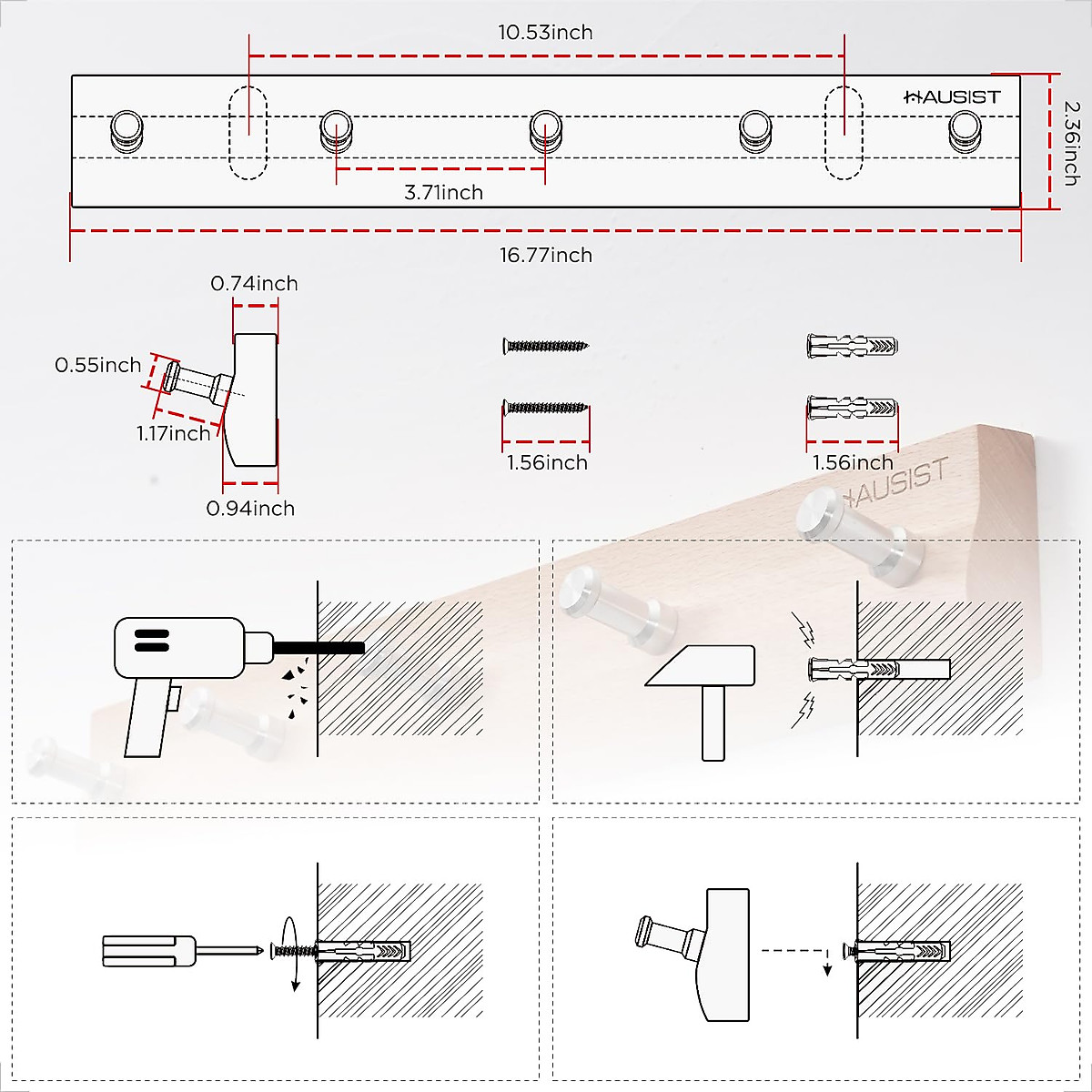 10.53inch

HAUSIST

2.36inch

3.71inch

16.77inch

0.74inch

0.55inch

1.17inch

0.94inch

1.56inch

1.56inch

HAUSIST