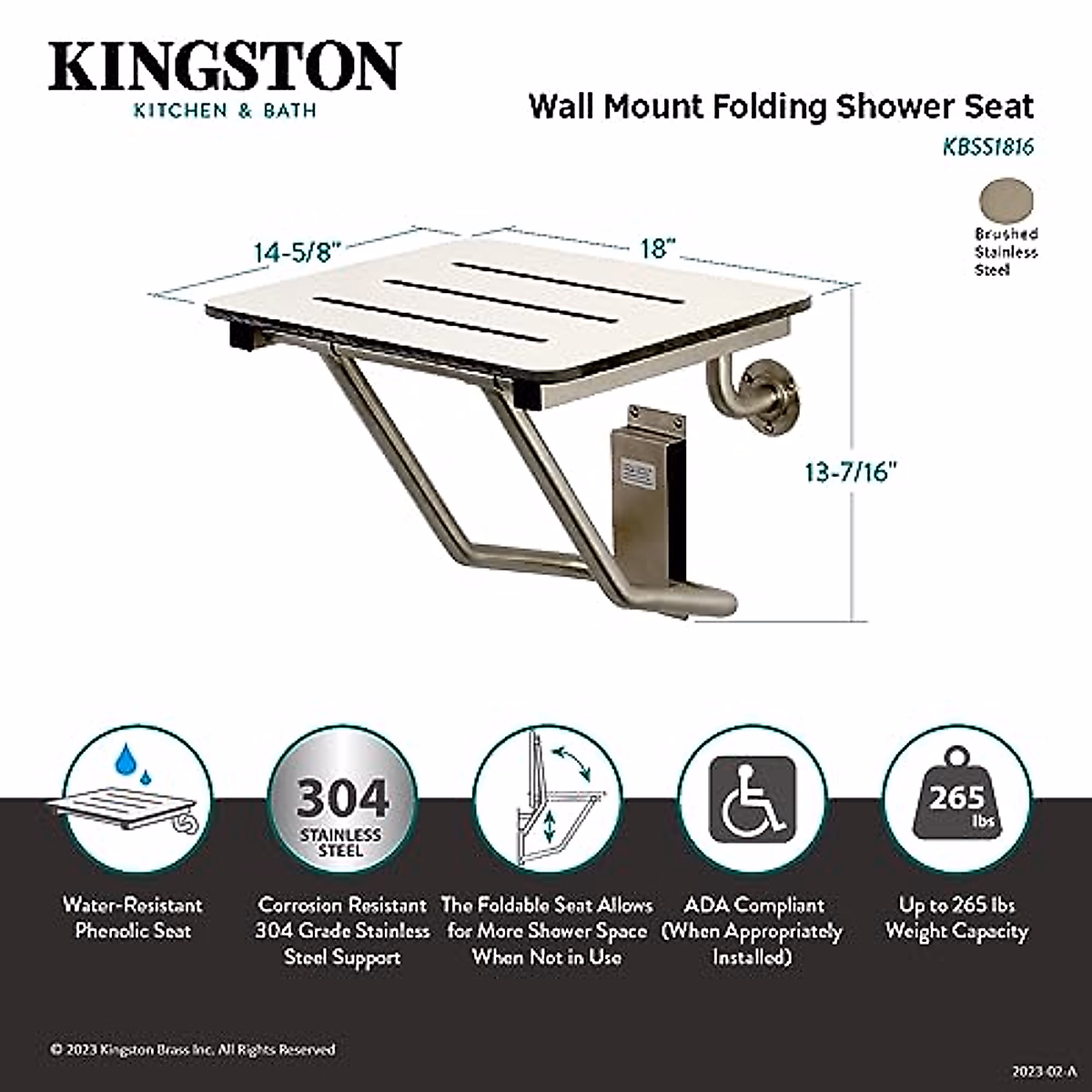 KINGSTON
KITCHEN & BATH

Wall Mount Folding Shower Seat
KBSS1816

Brushed Stainless Steel

14-5/8"
18"
13-7/16"

304
STAINLESS STEEL

265
lbs

Water-Resistant Phenolic Seat

Corrosion Resistant 304 Grade Stainless Steel Support

The Foldable Seat Allows for More Shower Space When Not in Use

ADA Compliant (When Appropriately Installed)

Up to 265 lbs Weight Capacity

© 2023 Kingston Brass Inc. All Rights Reserved

2023-02-A