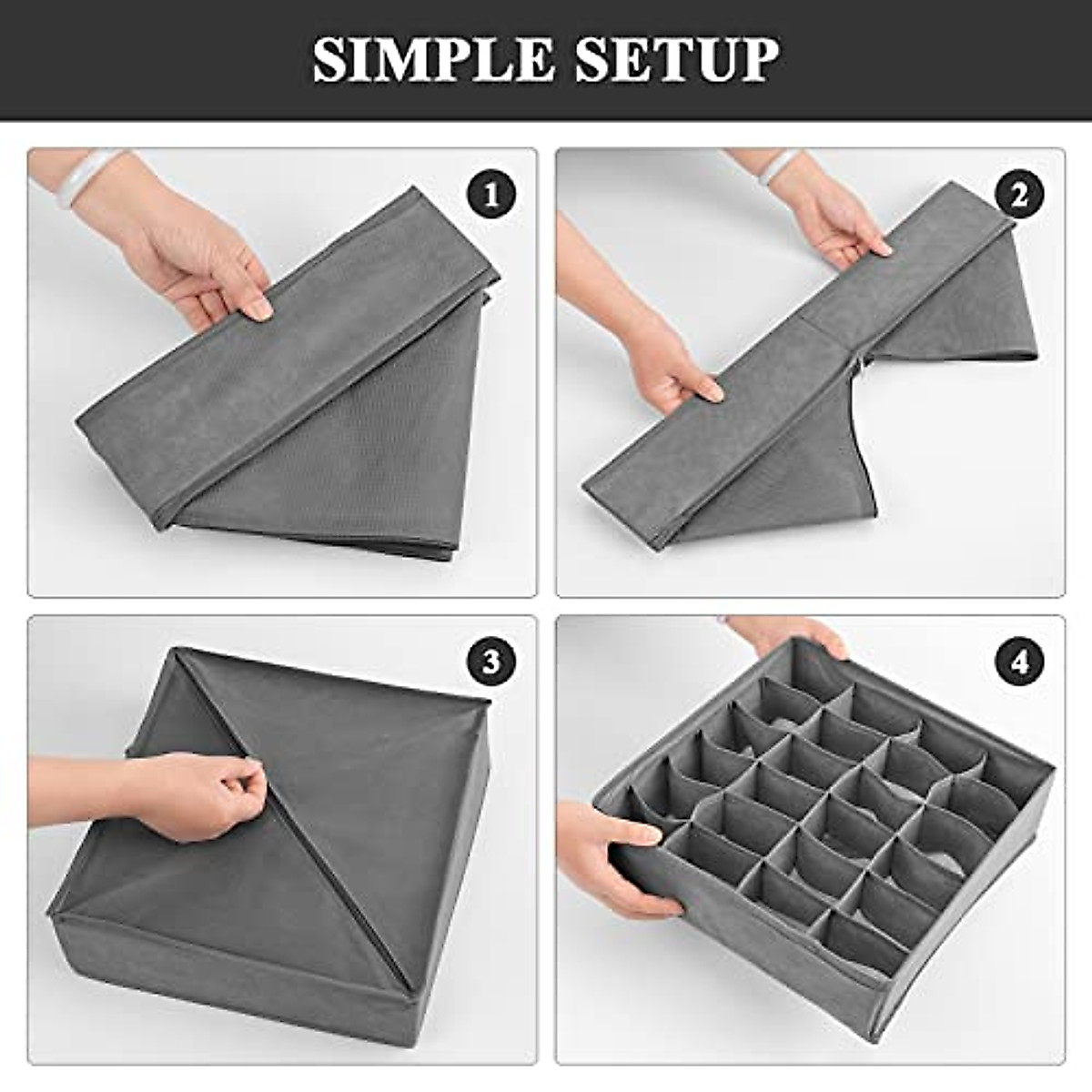 SIMPLE SETUP

1

2

3

4