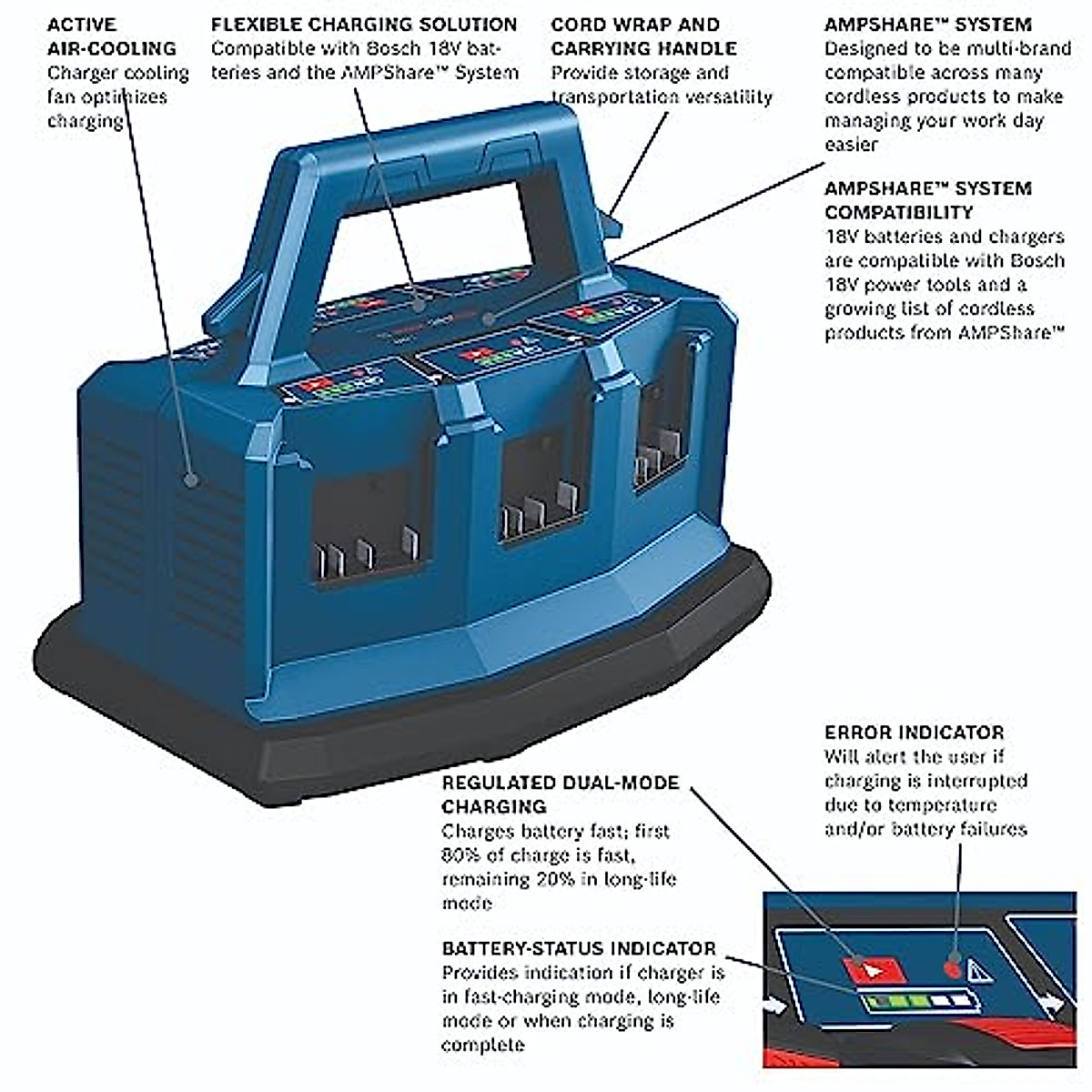 ACTIVE AIR-COOLING
Charger cooling fan optimizes charging

FLEXIBLE CHARGING SOLUTION
Compatible with Bosch 18V batteries and the AMPShare™ System

CORD WRAP AND CARRYING HANDLE
Provide storage and transportation versatility

AMPSHARE™ SYSTEM
Designed to be multi-brand compatible across many cordless products to make managing your work day easier

AMPSHARE™ SYSTEM COMPATIBILITY
18V batteries and chargers are compatible with Bosch 18V power tools and a growing list of cordless products from AMPShare™

ERROR INDICATOR
Will alert the user if charging is interrupted due to temperature and/or battery failures

REGULATED DUAL-MODE CHARGING
Charges battery fast; first 80% of charge is fast, remaining 20% in long-life mode

BATTERY-STATUS INDICATOR
Provides indication if charger is in fast-charging mode, long-life mode or when charging is complete