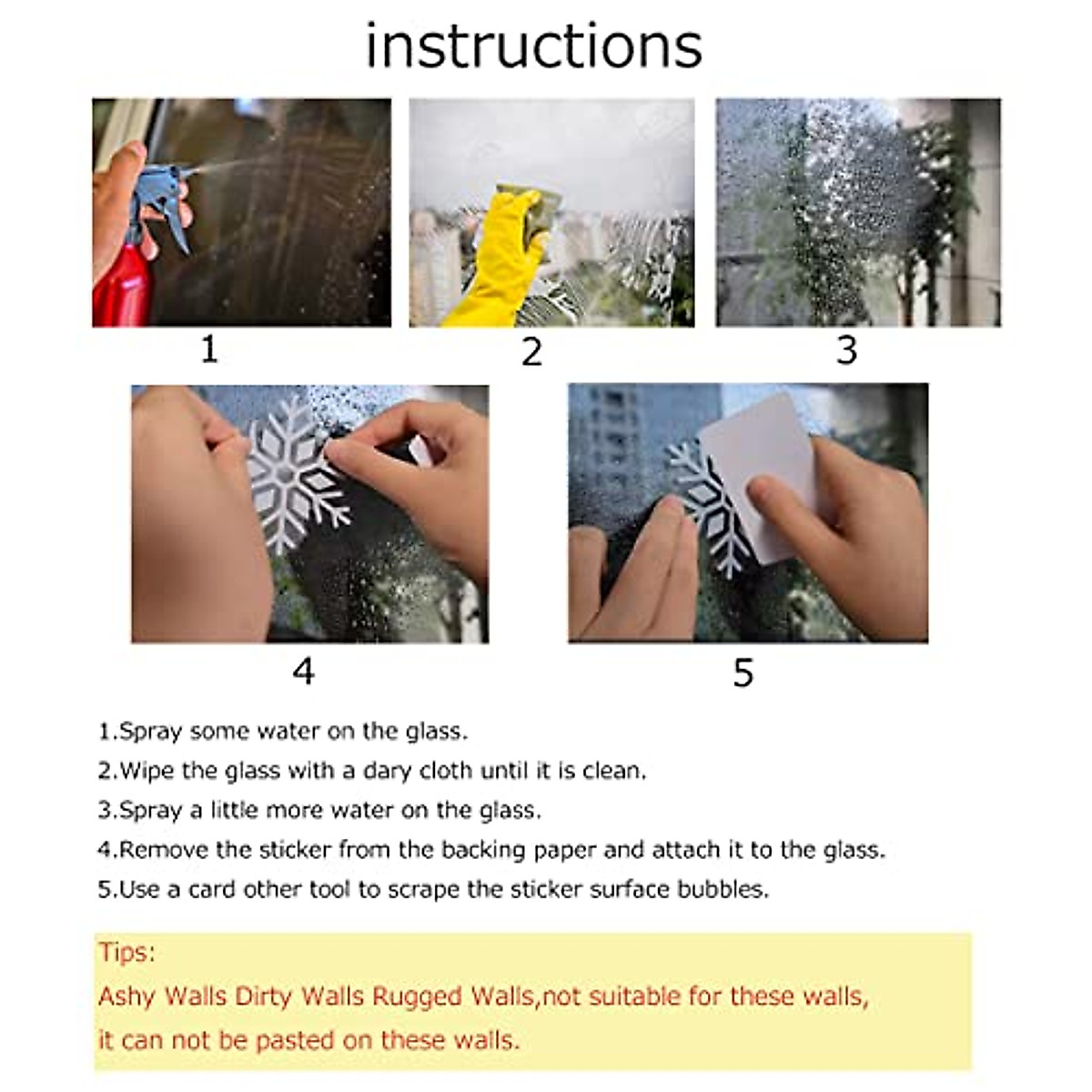 instructions

1

2

3

4

5

1.Spray some water on the glass.

2.Wipe the glass with a dary cloth until it is clean.

3.Spray a little more water on the glass.

4.Remove the sticker from the backing paper and attach it to the glass.

5.Use a card other tool to scrape the sticker surface bubbles.

Tips:

Ashy Walls Dirty Walls Rugged Walls,not suitable for these walls, it can not be pasted on these walls.