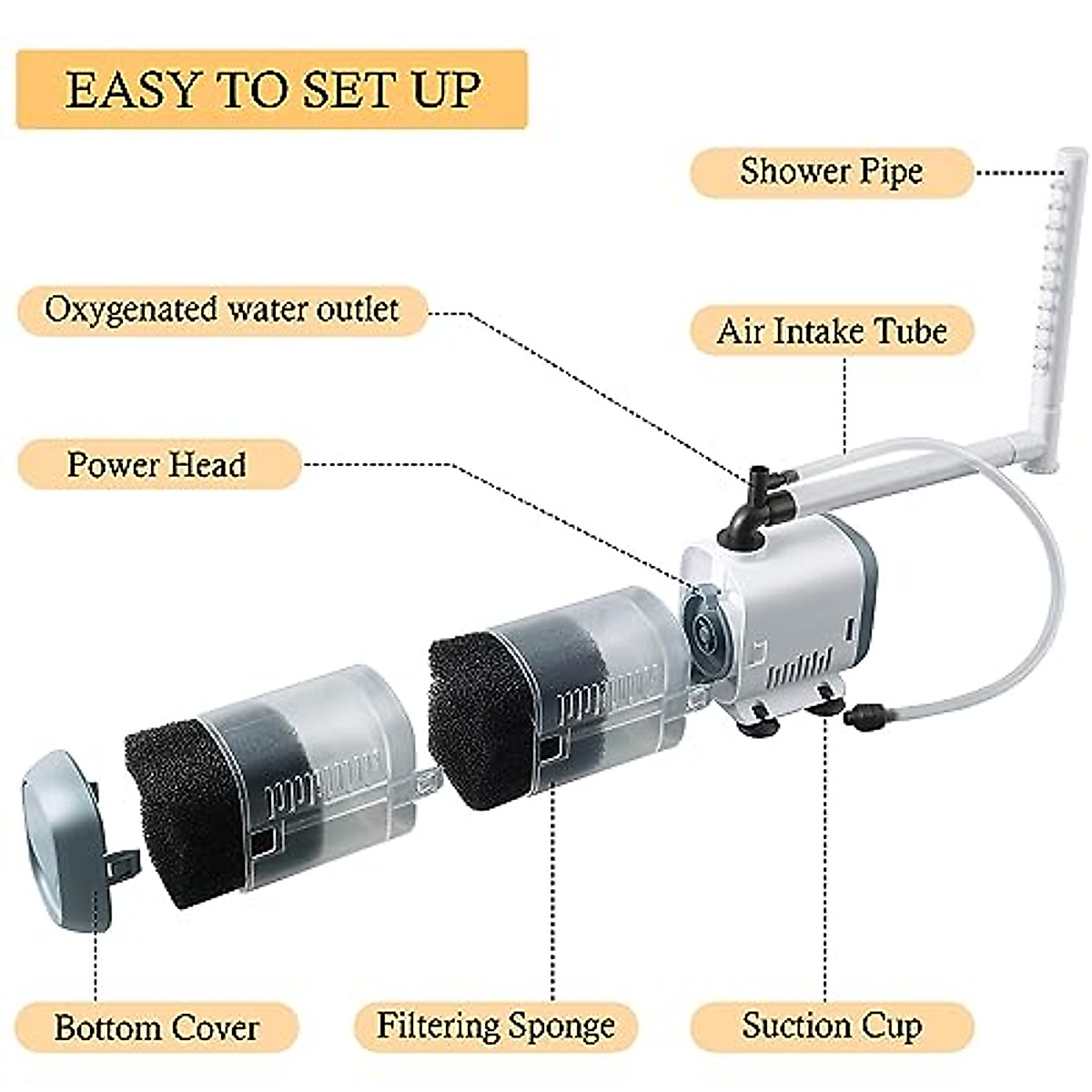 EASY TO SET UP

Shower Pipe

Oxygenated water outlet

Air Intake Tube

Power Head

Bottom Cover

Filtering Sponge

Suction Cup