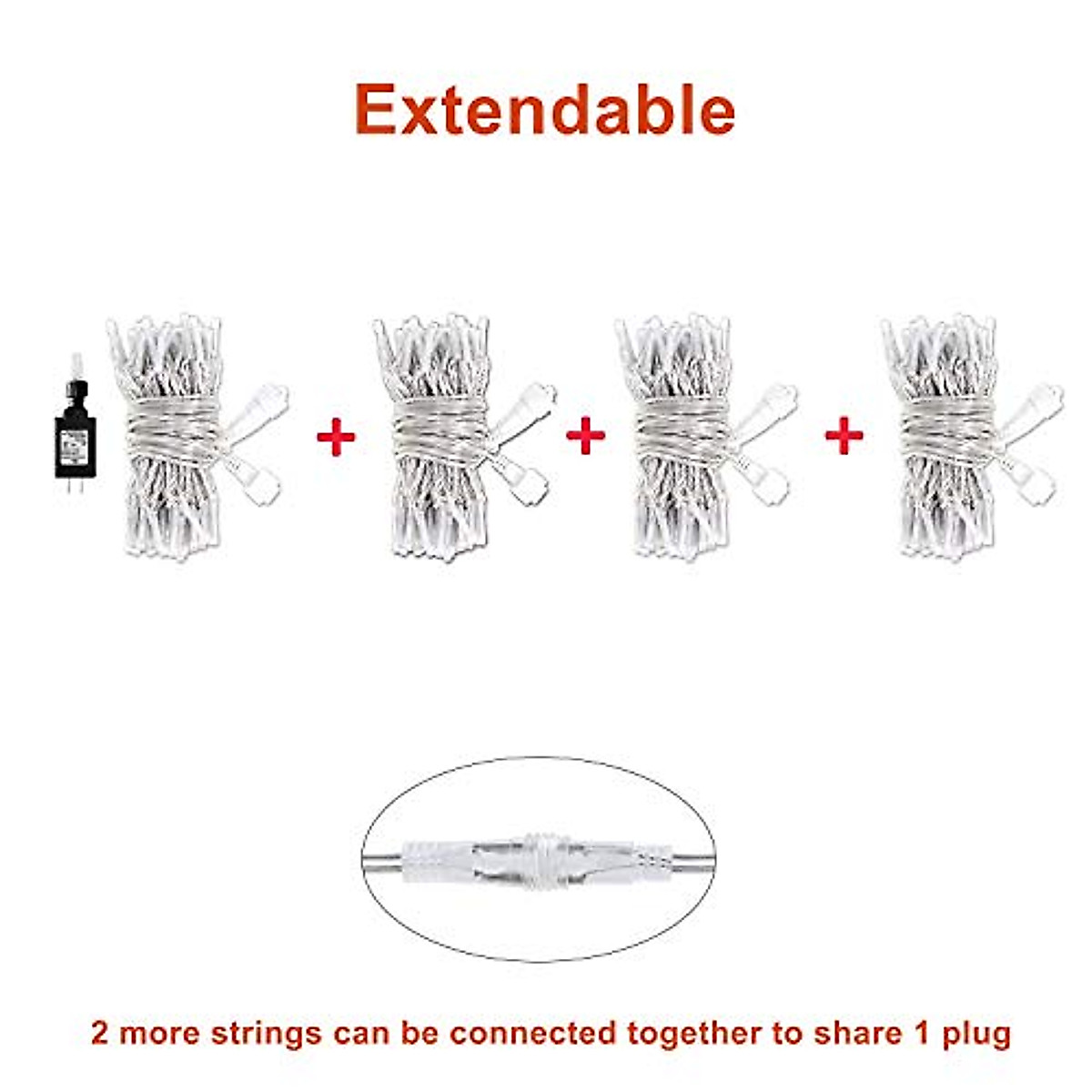 Extendable

+ + +

2 more strings can be connected together to share 1 plug