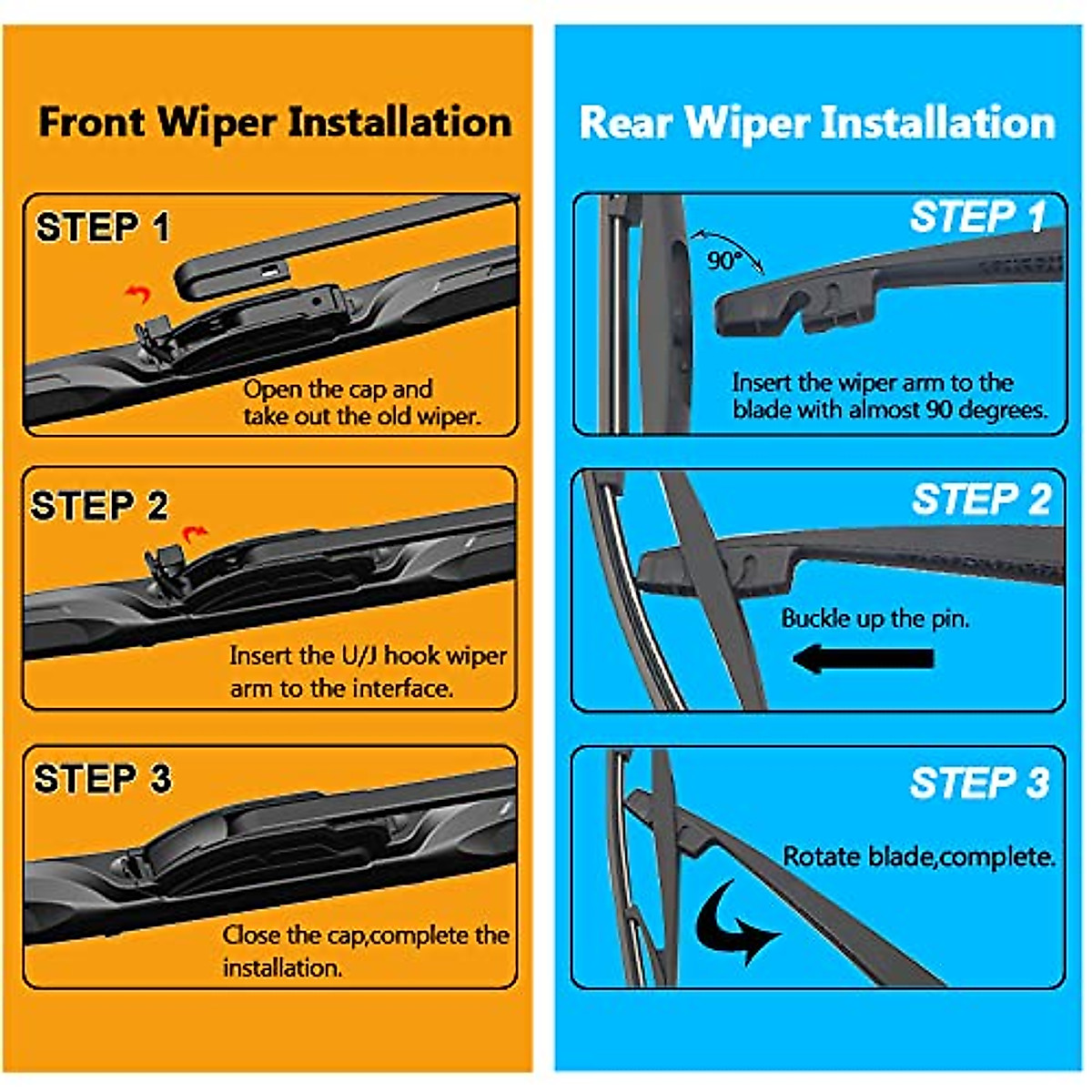 Front Wiper Installation

STEP 1

Open the cap and take out the old wiper.

STEP 2

Insert the U/J hook wiper arm to the interface.

STEP 3

Close the cap,complete the installation.

Rear Wiper Installation

STEP 1

90°

Insert the wiper arm to the blade with almost 90 degrees.

STEP 2

Buckle up the pin.

STEP 3

Rotate blade,complete.