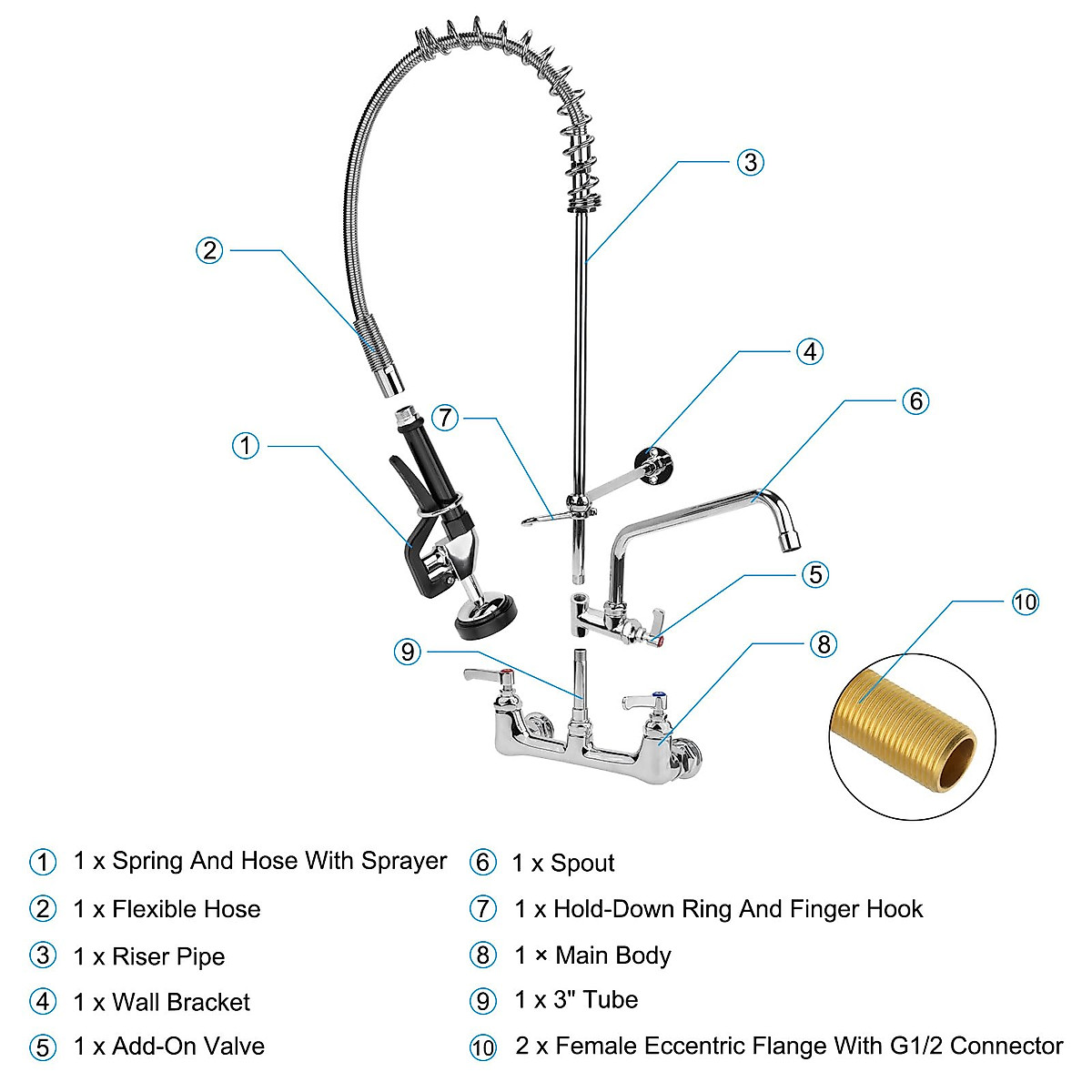 3

2

4

6

7

1

5

10

9

8

1 1 x Spring And Hose With Sprayer

2 1 x Flexible Hose

3 1 x Riser Pipe

4 1 x Wall Bracket

5 1 x Add-On Valve

6 1 x Spout

7 1 x Hold-Down Ring And Finger Hook

8 1 × Main Body

9 1 x 3" Tube

10 2 x Female Eccentric Flange With G1/2 Connector