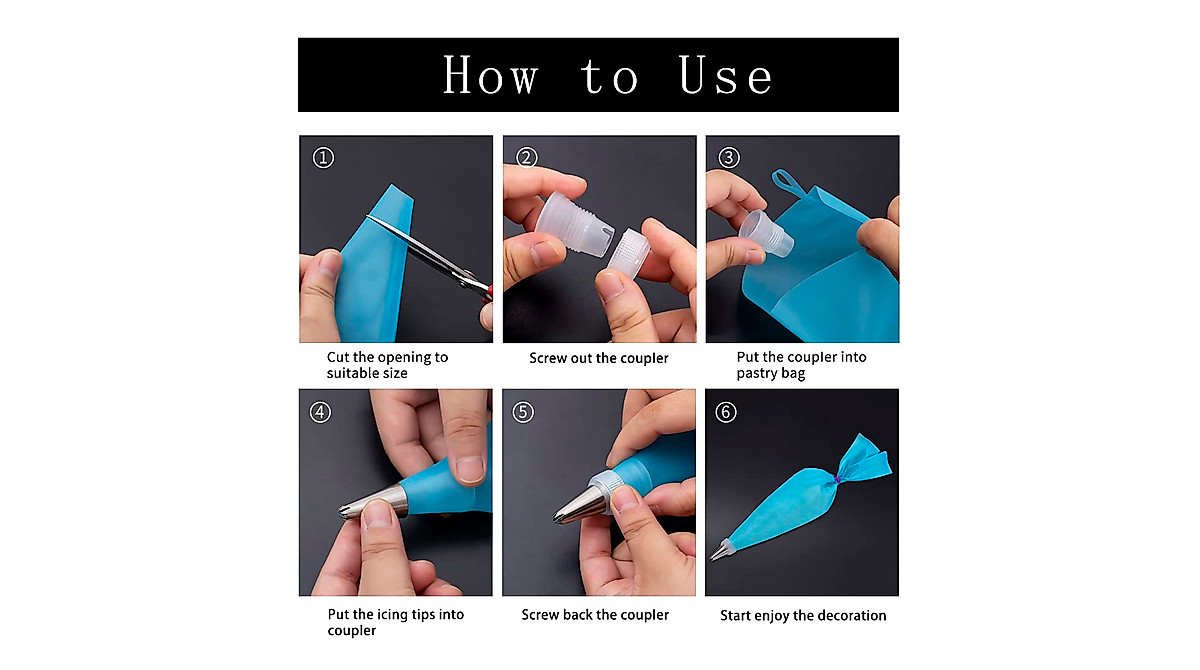 How to Use

①

Cut the opening to suitable size

②

Screw out the coupler

③

Put the coupler into pastry bag

④

Put the icing tips into coupler

⑤

Screw back the coupler

⑥

Start enjoy the decoration