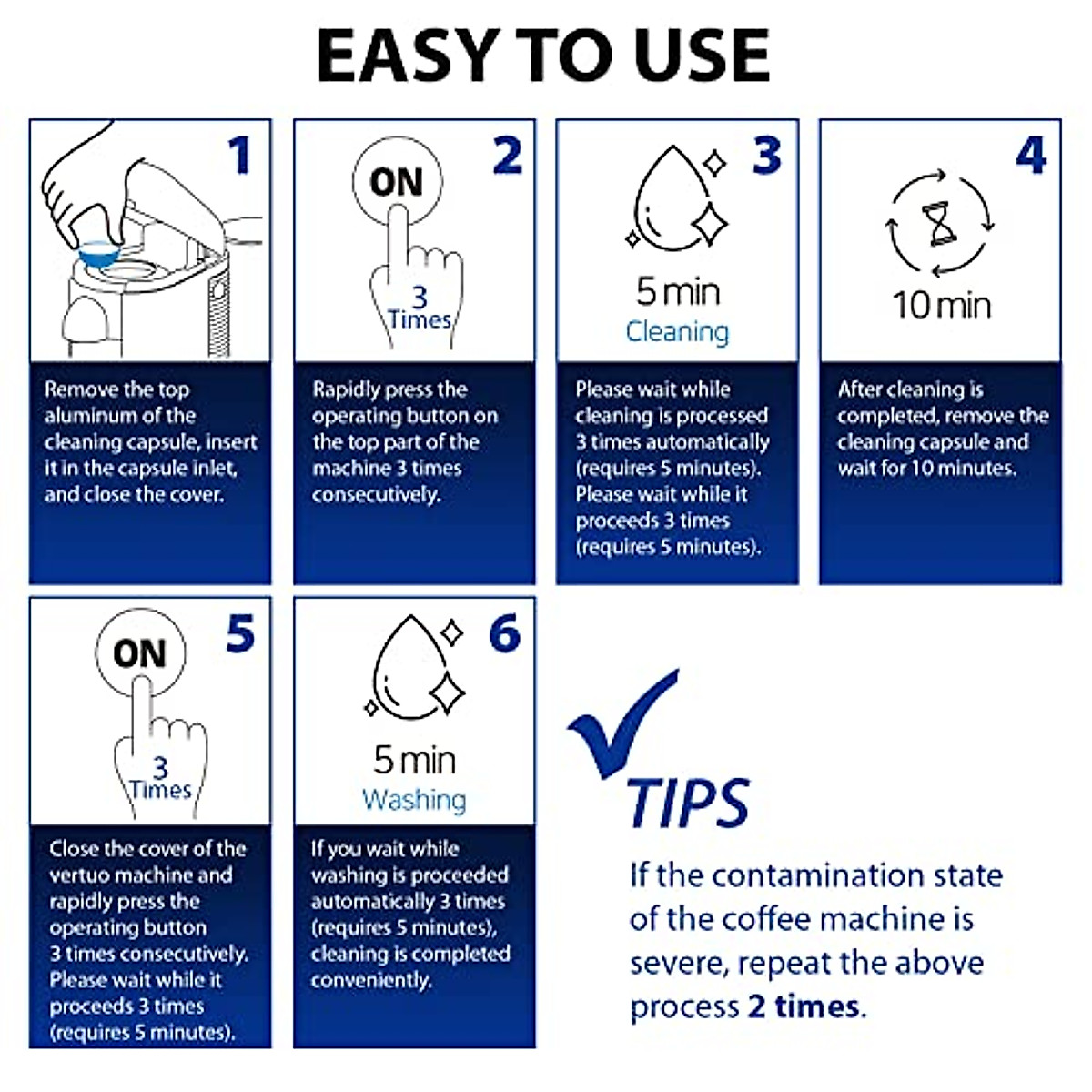 EASY TO USE

1

Remove the top aluminum of the cleaning capsule, insert it in the capsule inlet, and close the cover.

2

ON

3 Times

Rapidly press the operating button on the top part of the machine 3 times consecutively.

3

5 min
Cleaning

Please wait while cleaning is processed 3 times automatically (requires 5 minutes). Please wait while it proceeds 3 times (requires 5 minutes).

4

10 min

After cleaning is completed, remove the cleaning capsule and wait for 10 minutes.

5

ON

3 Times

Close the cover of the vertuo machine and rapidly press the operating button 3 times consecutively. Please wait while it proceeds 3 times (requires 5 minutes).

6

5 min
Washing

If you wait while washing is proceeded automatically 3 times (requires 5 minutes), cleaning is completed conveniently.

TIPS

If the contamination state of the coffee machine is severe, repeat the above process 2 times.