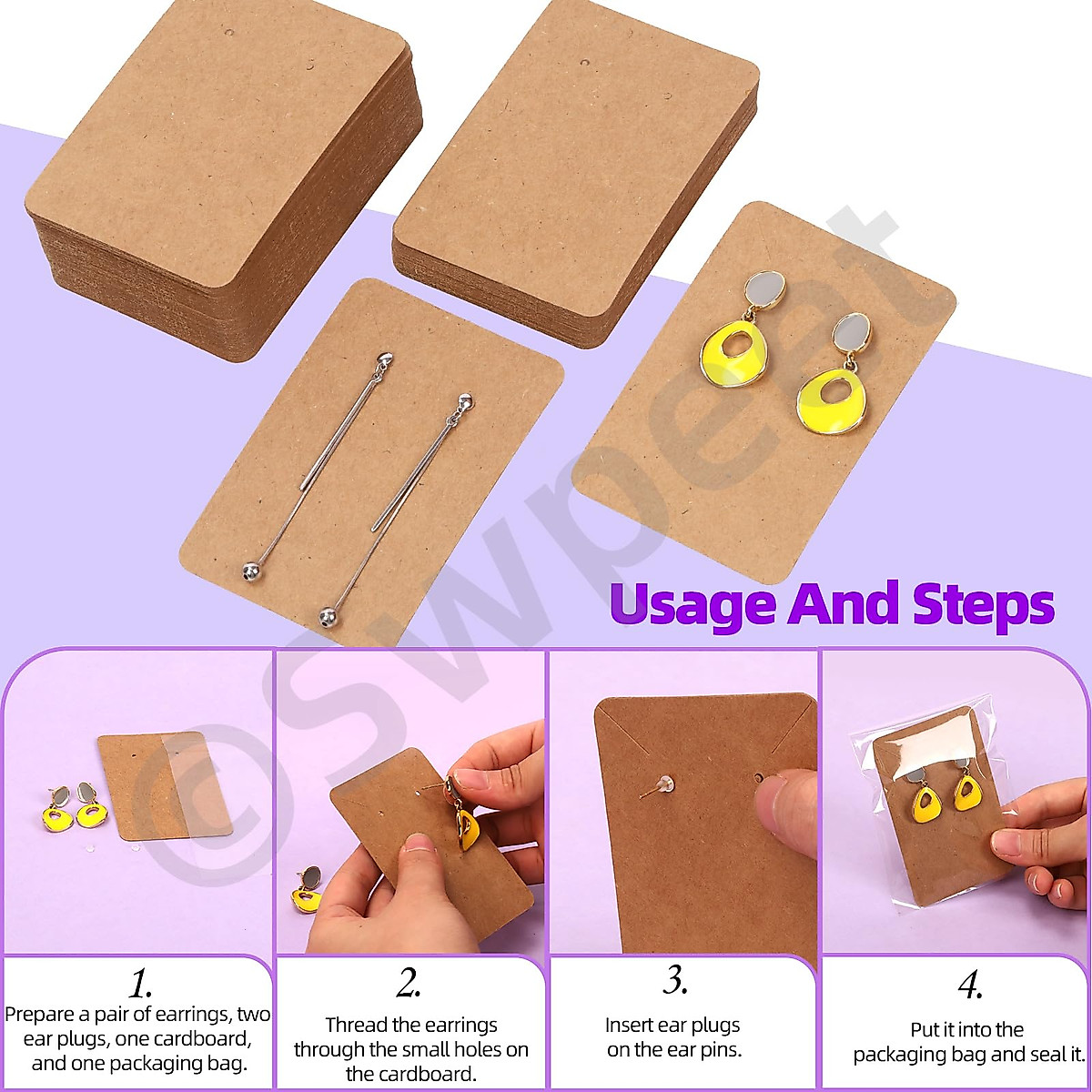 ©Swpeet

Usage And Steps

1.
Prepare a pair of earrings, two ear plugs, one cardboard, and one packaging bag.

2.
Thread the earrings through the small holes on the cardboard.

3.
Insert ear plugs on the ear pins.

4.
Put it into the packaging bag and seal it.