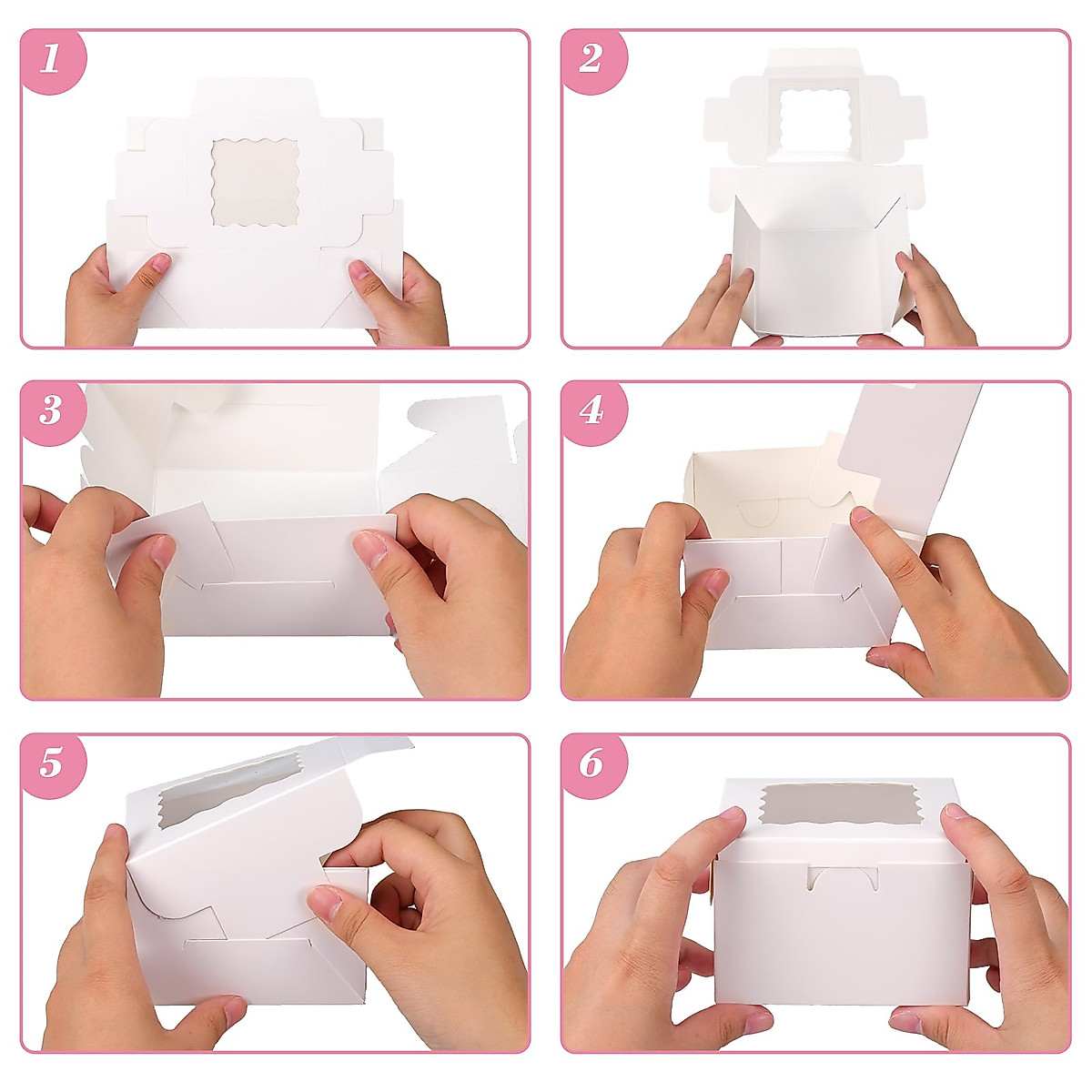 1

2

3

4

5

6