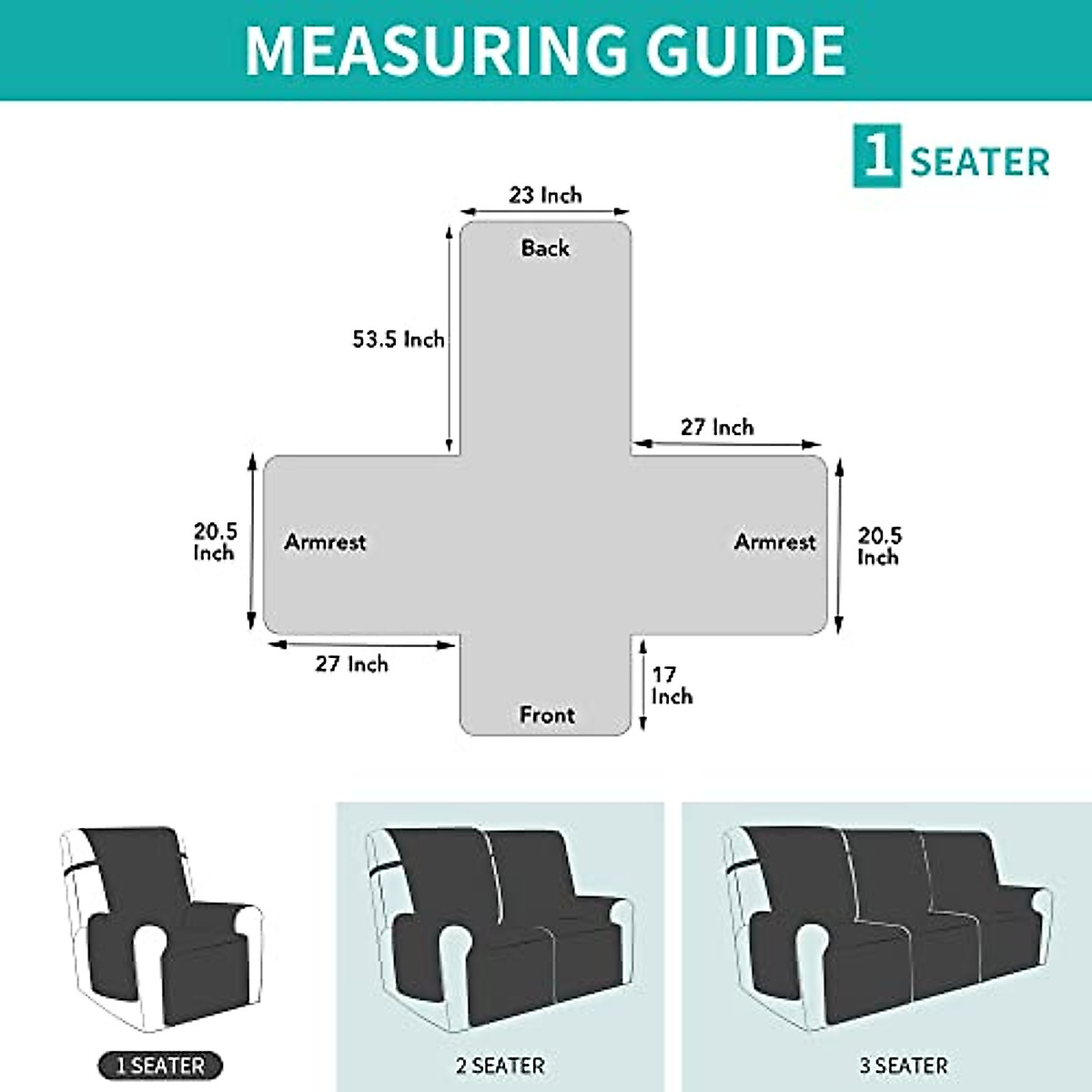 MEASURING GUIDE

1 SEATER

23 Inch

Back

53.5 Inch

27 Inch

20.5 Inch

Armrest

Armrest

20.5 Inch

27 Inch

17 Inch

Front

1 SEATER

2 SEATER

3 SEATER