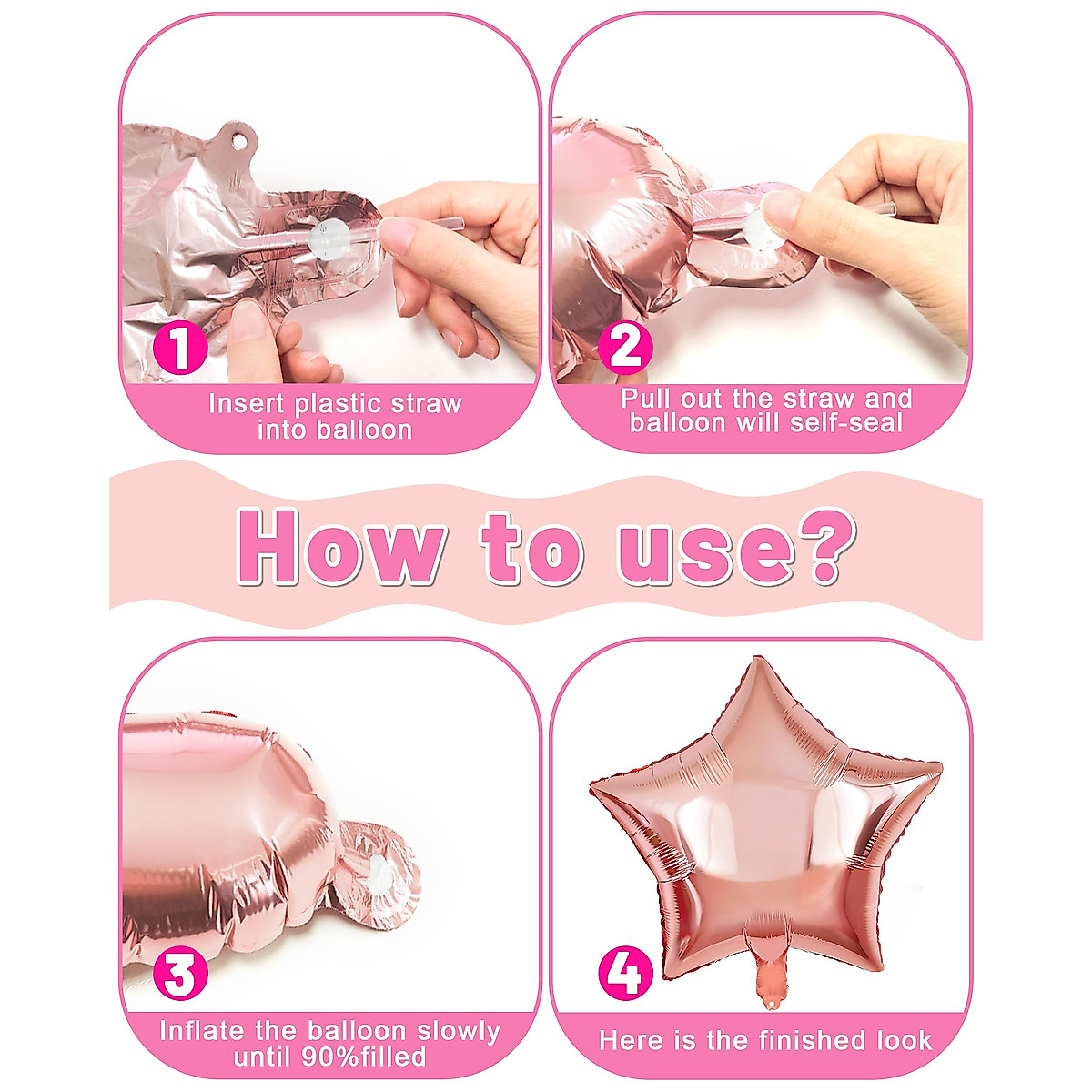 1
Insert plastic straw into balloon

2
Pull out the straw and balloon will self-seal

How to use?

3
Inflate the balloon slowly until 90%filled

4
Here is the finished look