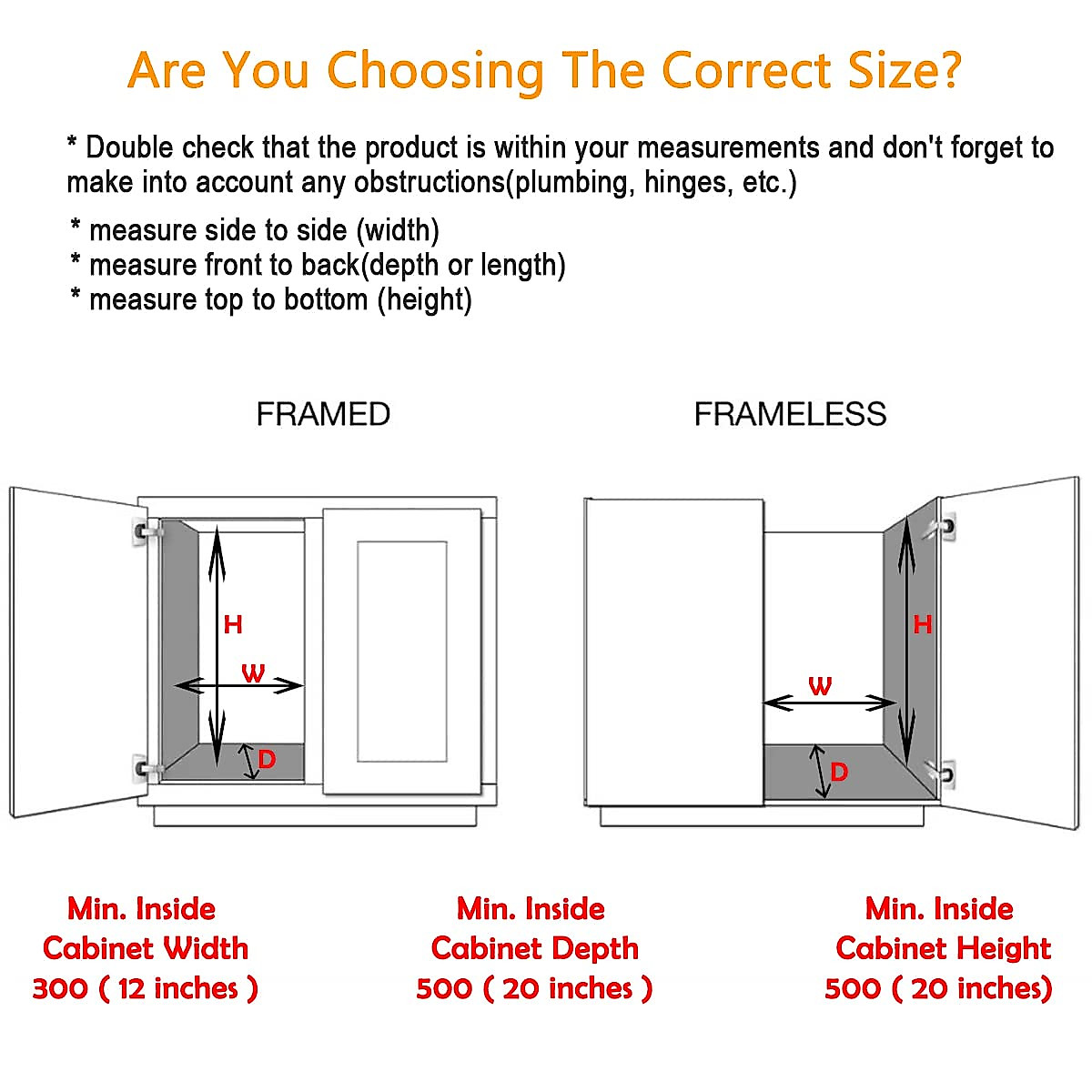 Are You Choosing The Correct Size?

* Double check that the product is within your measurements and don't forget to make into account any obstructions(plumbing, hinges, etc.)

* measure side to side (width)
* measure front to back(depth or length)
* measure top to bottom (height)

FRAMED

H
W
D

FRAMELESS

H
W
D

Min. Inside Cabinet Width 300 ( 12 inches )

Min. Inside Cabinet Depth 500 ( 20 inches )

Min. Inside Cabinet Height 500 ( 20 inches)