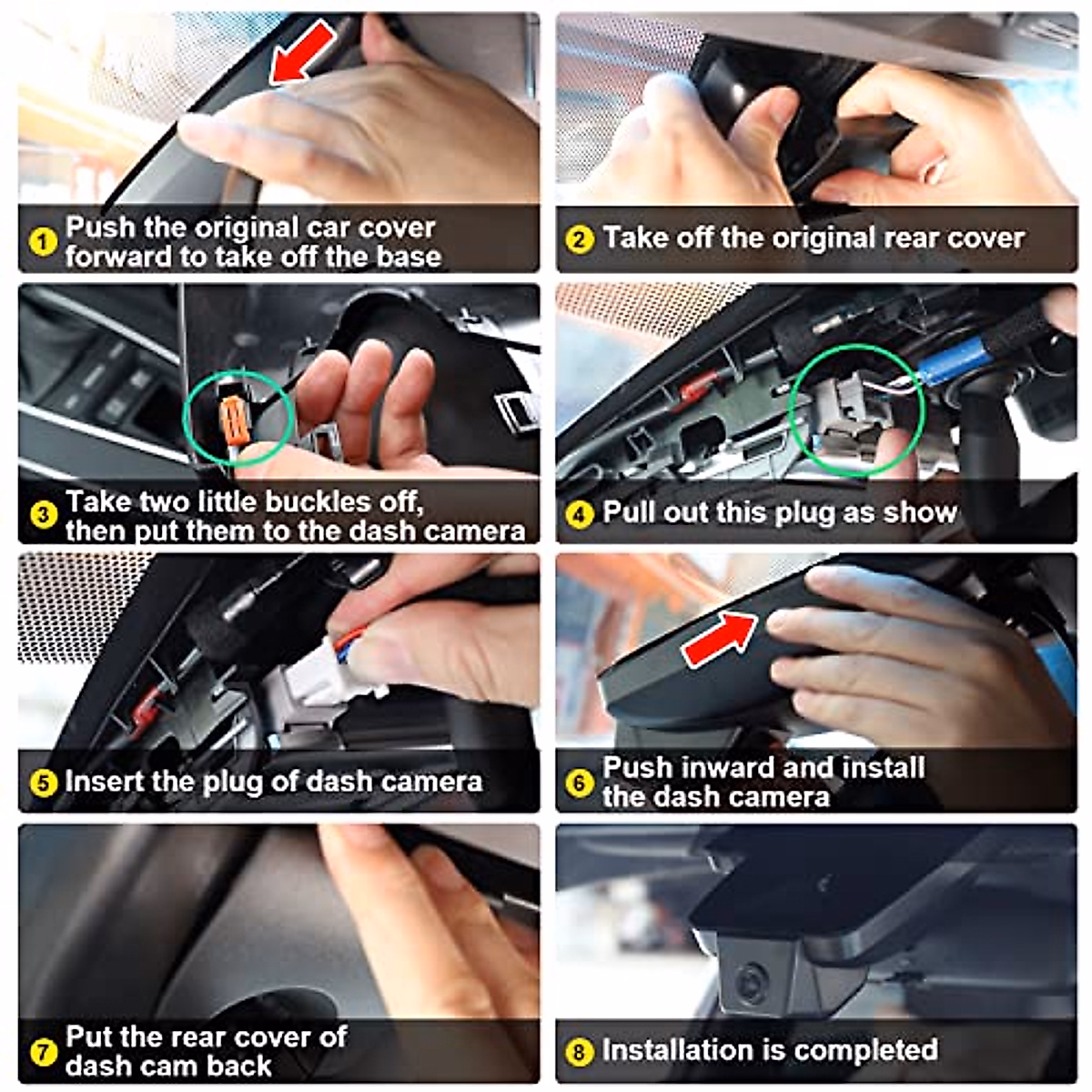 1 Push the original car cover forward to take off the base

2 Take off the original rear cover

3 Take two little buckles off, then put them to the dash camera

4 Pull out this plug as show

5 Insert the plug of dash camera

6 Push inward and install the dash camera

7 Put the rear cover of dash cam back

8 Installation is completed