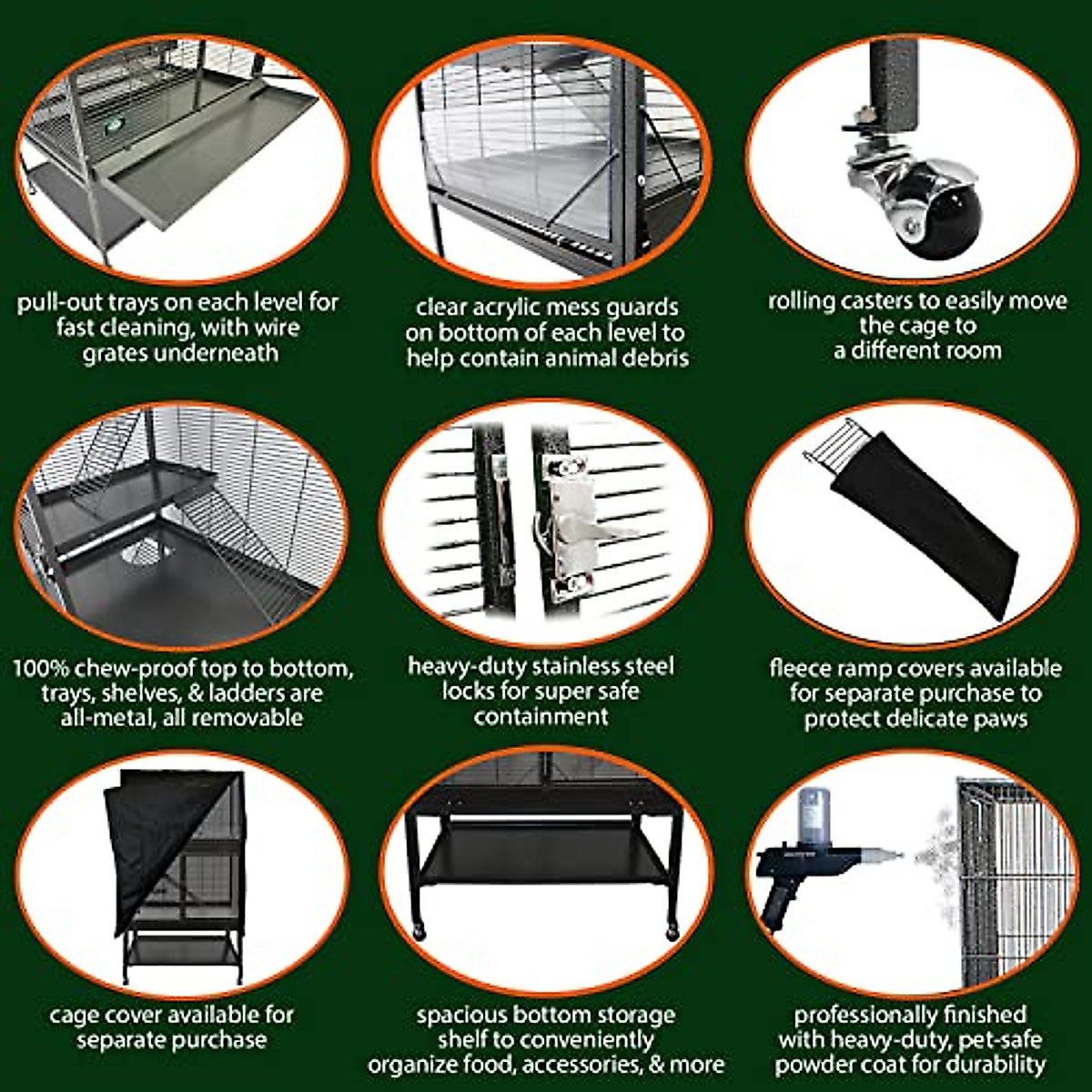 pull-out trays on each level for fast cleaning, with wire grates underneath

clear acrylic mess guards on bottom of each level to help contain animal debris

rolling casters to easily move the cage to a different room

100% chew-proof top to bottom, trays, shelves, & ladders are all-metal, all removable

heavy-duty stainless steel locks for super safe containment

fleece ramp covers available for separate purchase to protect delicate paws

cage cover available for separate purchase

spacious bottom storage shelf to conveniently organize food, accessories, & more

professionally finished with heavy-duty, pet-safe powder coat for durability