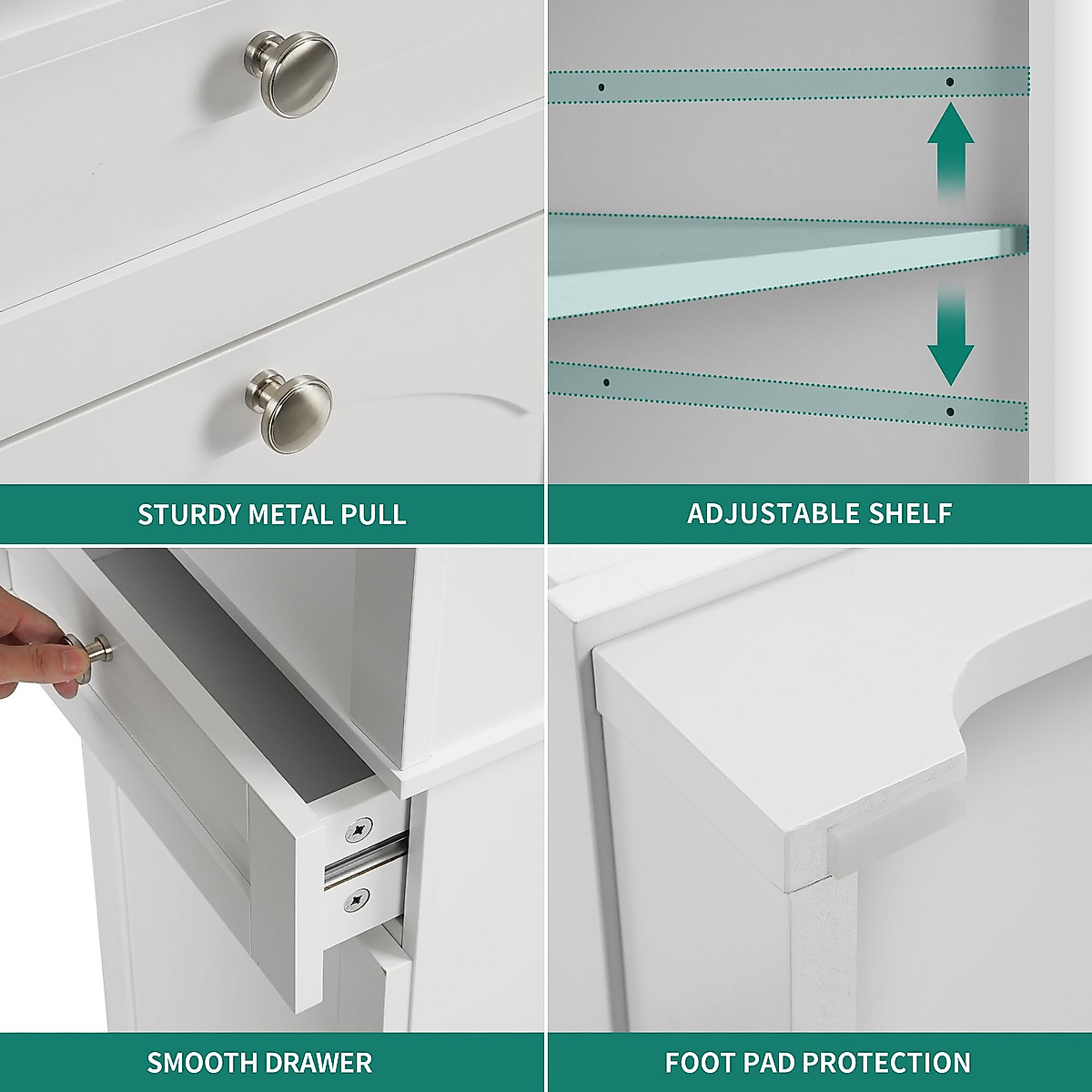 STURDY METAL PULL

ADJUSTABLE SHELF

SMOOTH DRAWER

FOOT PAD PROTECTION