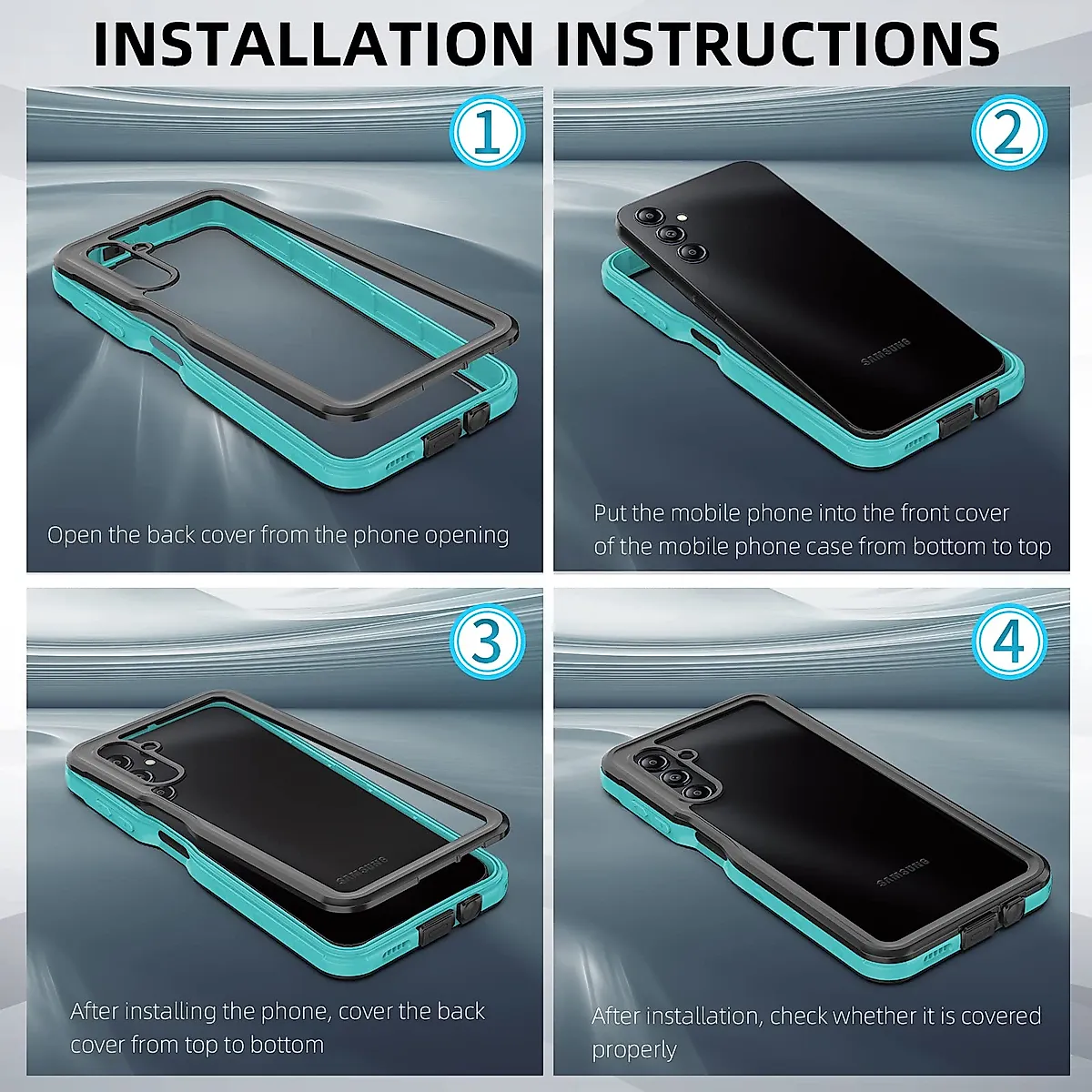 INSTALLATION INSTRUCTIONS

1

Open the back cover from the phone opening

2

SAMSUNG

Put the mobile phone into the front cover of the mobile phone case from bottom to top

3

SAMSUNG

After installing the phone, cover the back cover from top to bottom

4

SAMSUNG

After installation, check whether it is covered properly