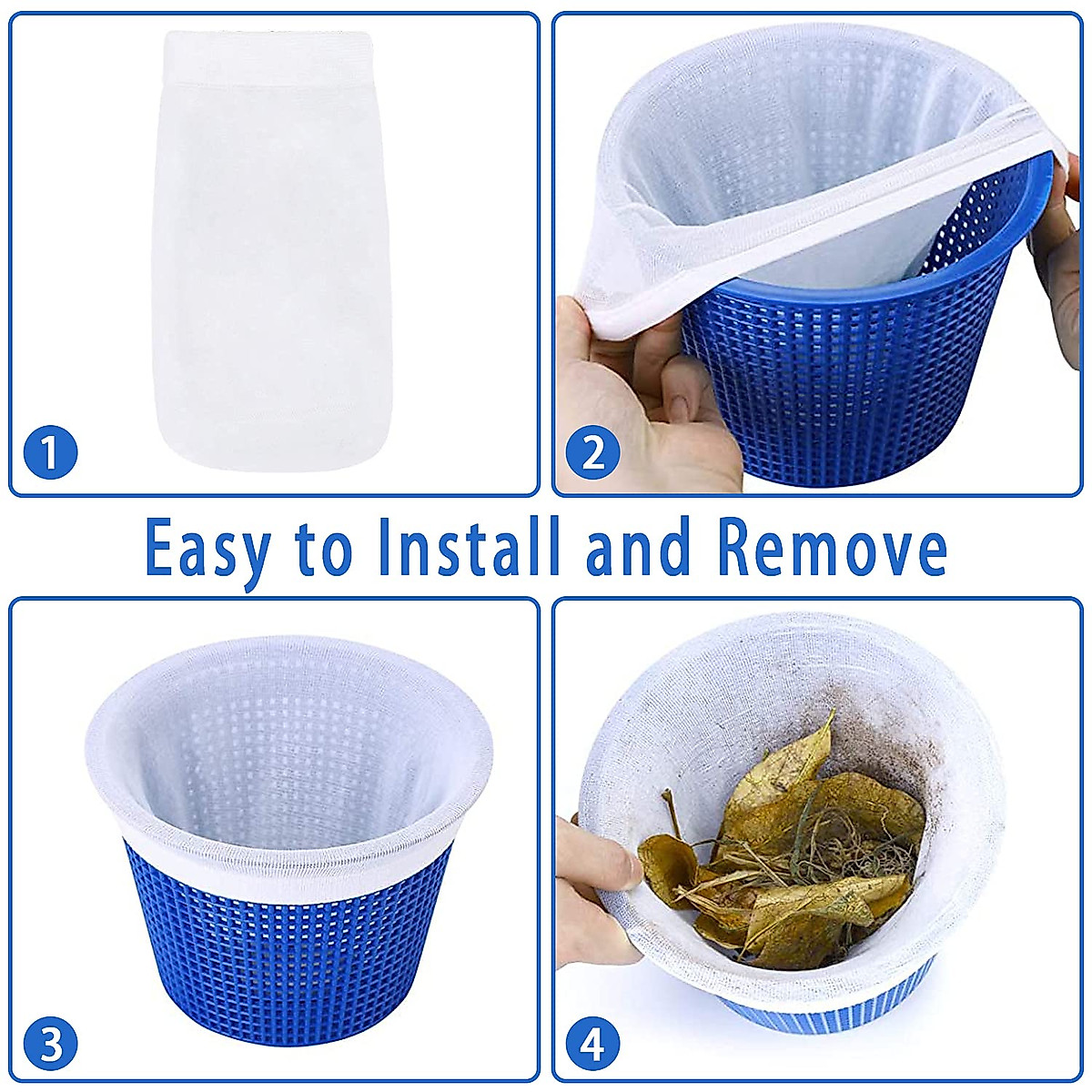 1

2

Easy to Install and Remove

3

4