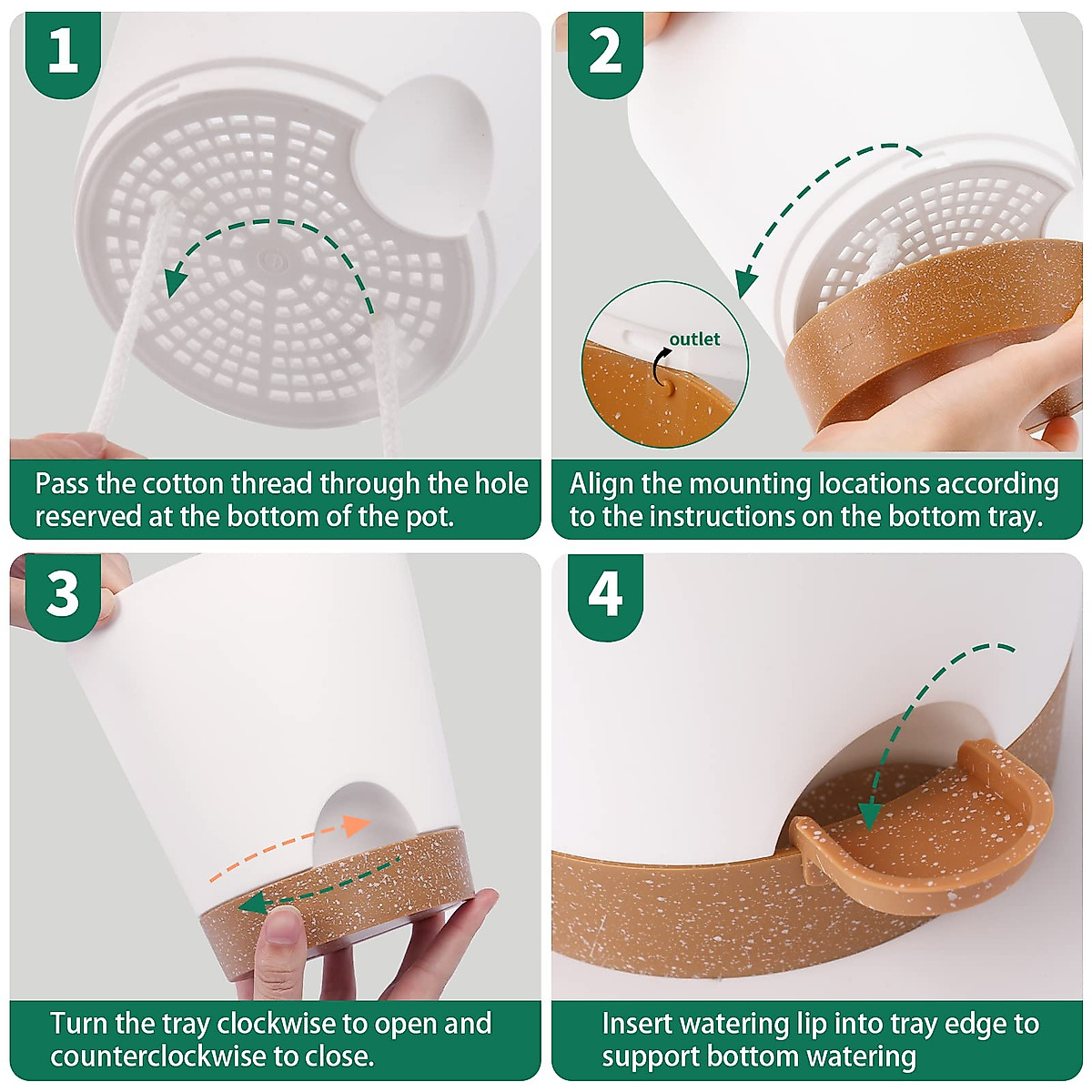 1

Pass the cotton thread through the hole reserved at the bottom of the pot.

2

outlet

Align the mounting locations according to the instructions on the bottom tray.

3

Turn the tray clockwise to open and counterclockwise to close.

4

Insert watering lip into tray edge to support bottom watering