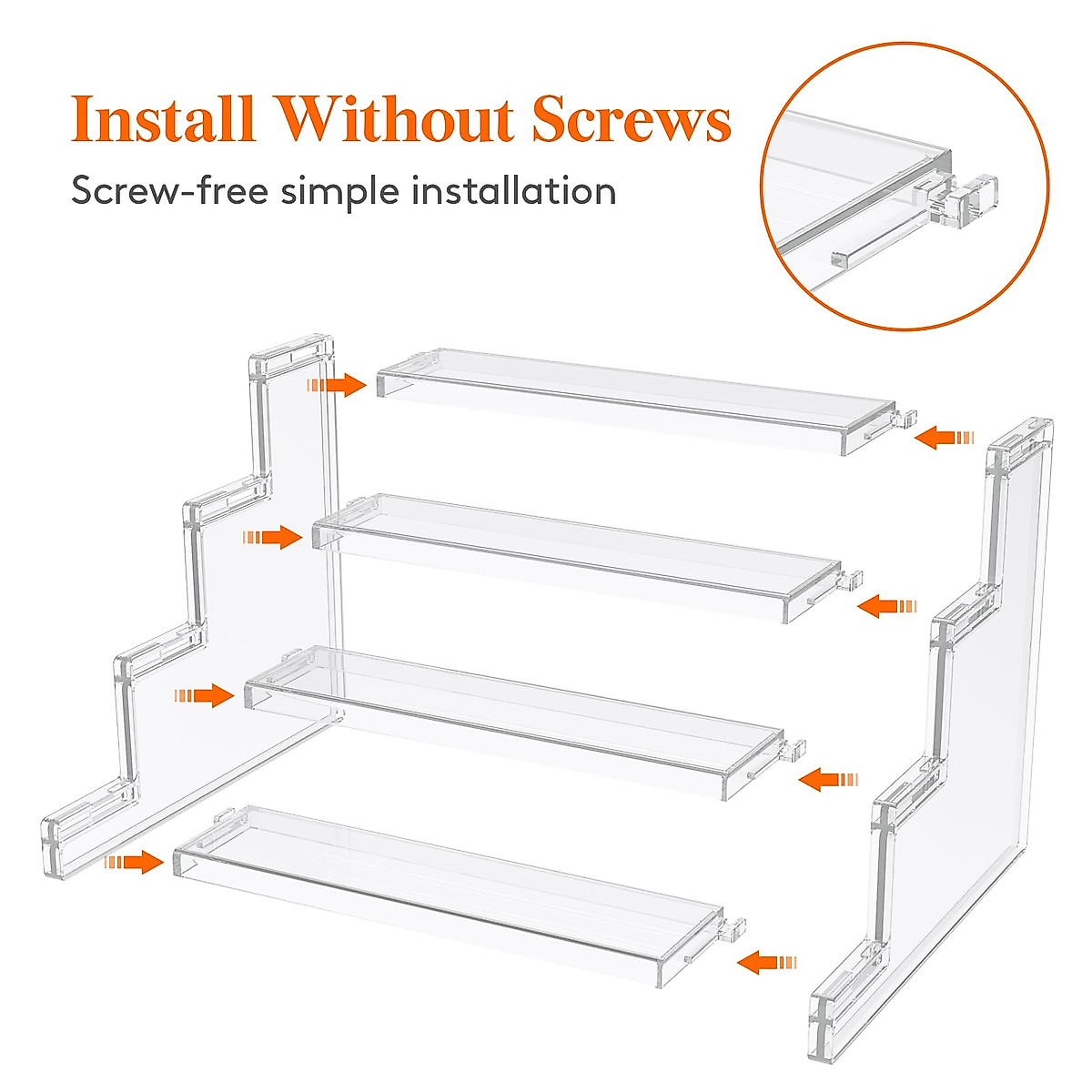 Install Without Screws

Screw-free simple installation