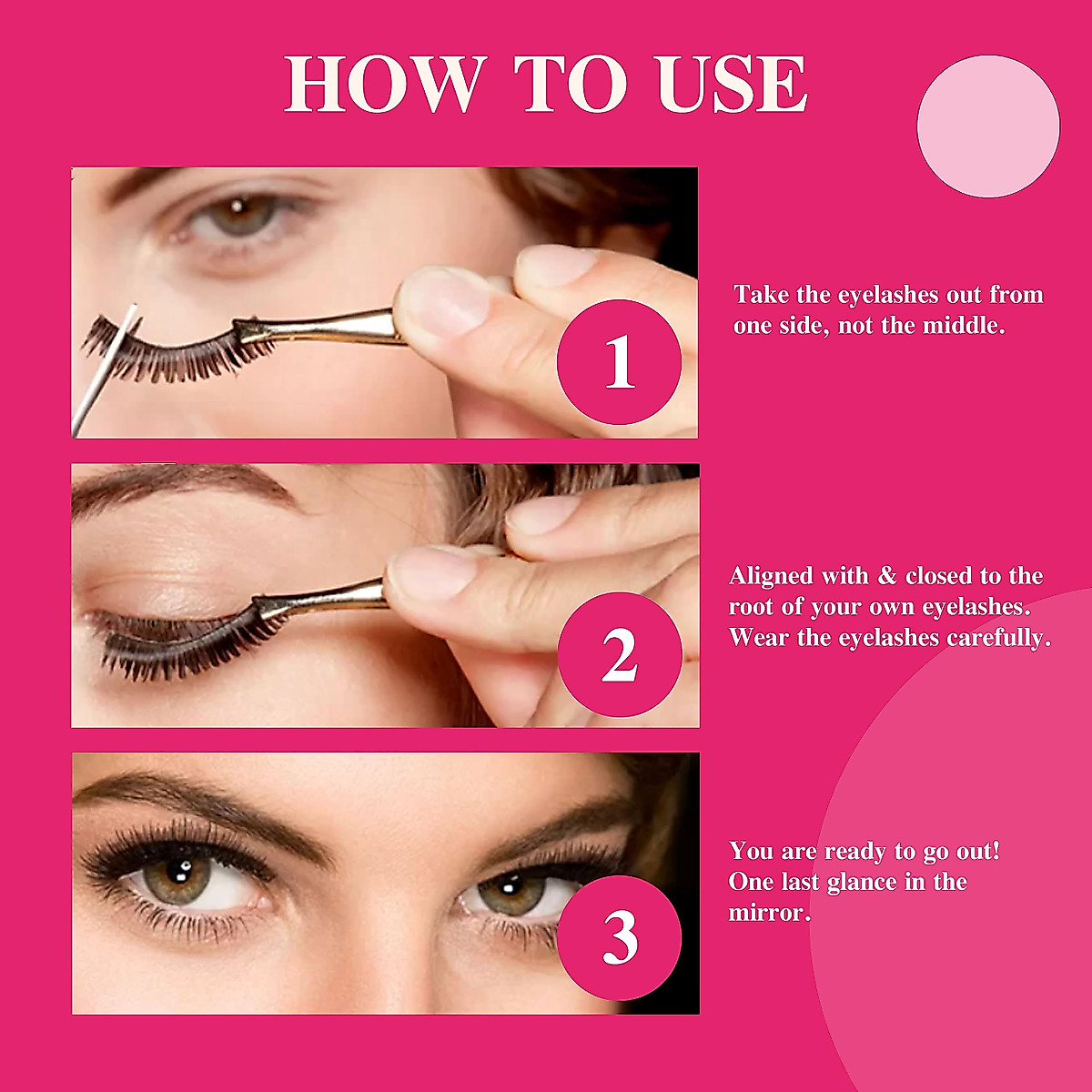 HOW TO USE

1

Take the eyelashes out from one side, not the middle.

2

Aligned with & closed to the root of your own eyelashes. Wear the eyelashes carefully.

3

You are ready to go out! One last glance in the mirror.