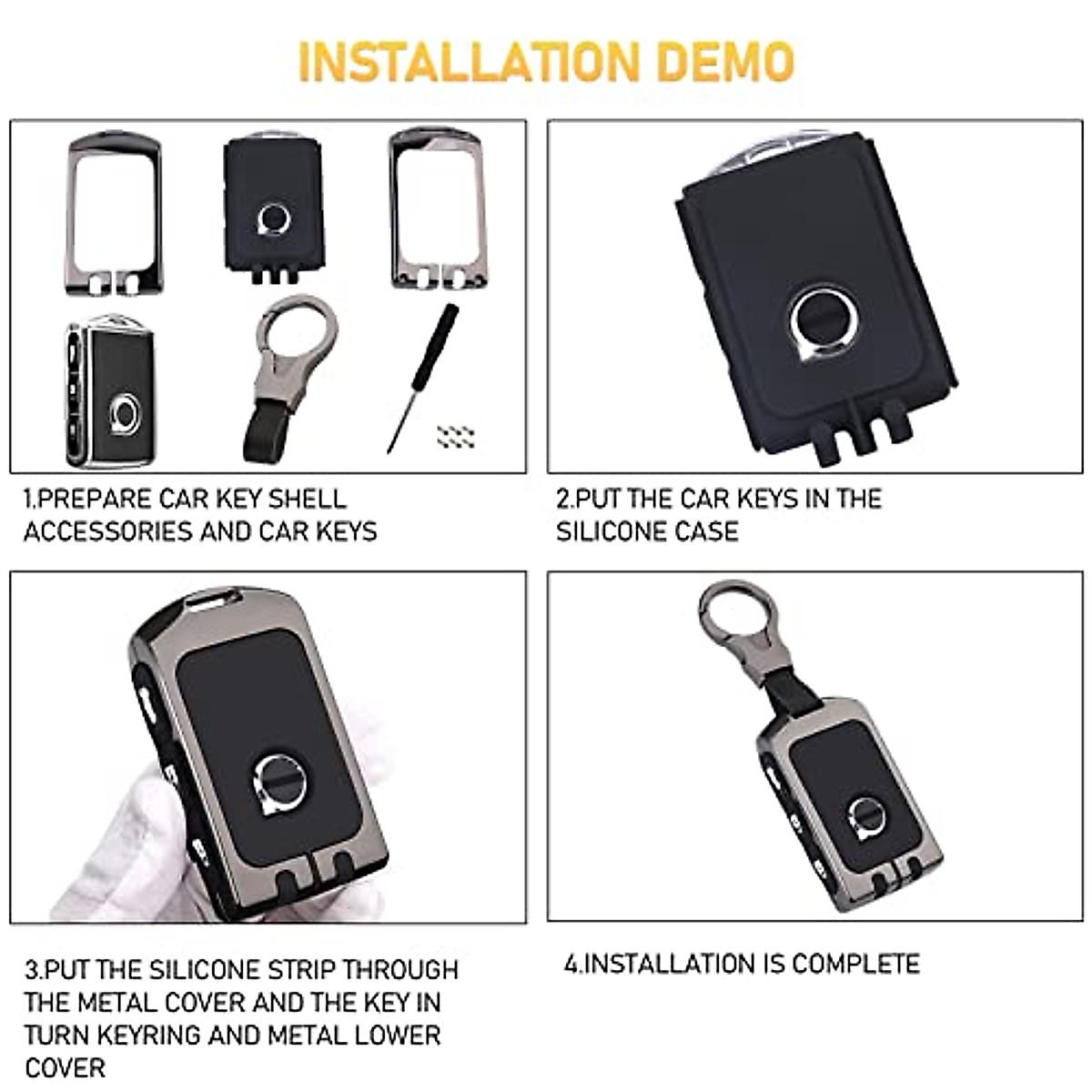 INSTALLATION DEMO

1.PREPARE CAR KEY SHELL ACCESSORIES AND CAR KEYS

2.PUT THE CAR KEYS IN THE SILICONE CASE

3.PUT THE SILICONE STRIP THROUGH THE METAL COVER AND THE KEY IN TURN KEYRING AND METAL LOWER COVER

4.INSTALLATION IS COMPLETE