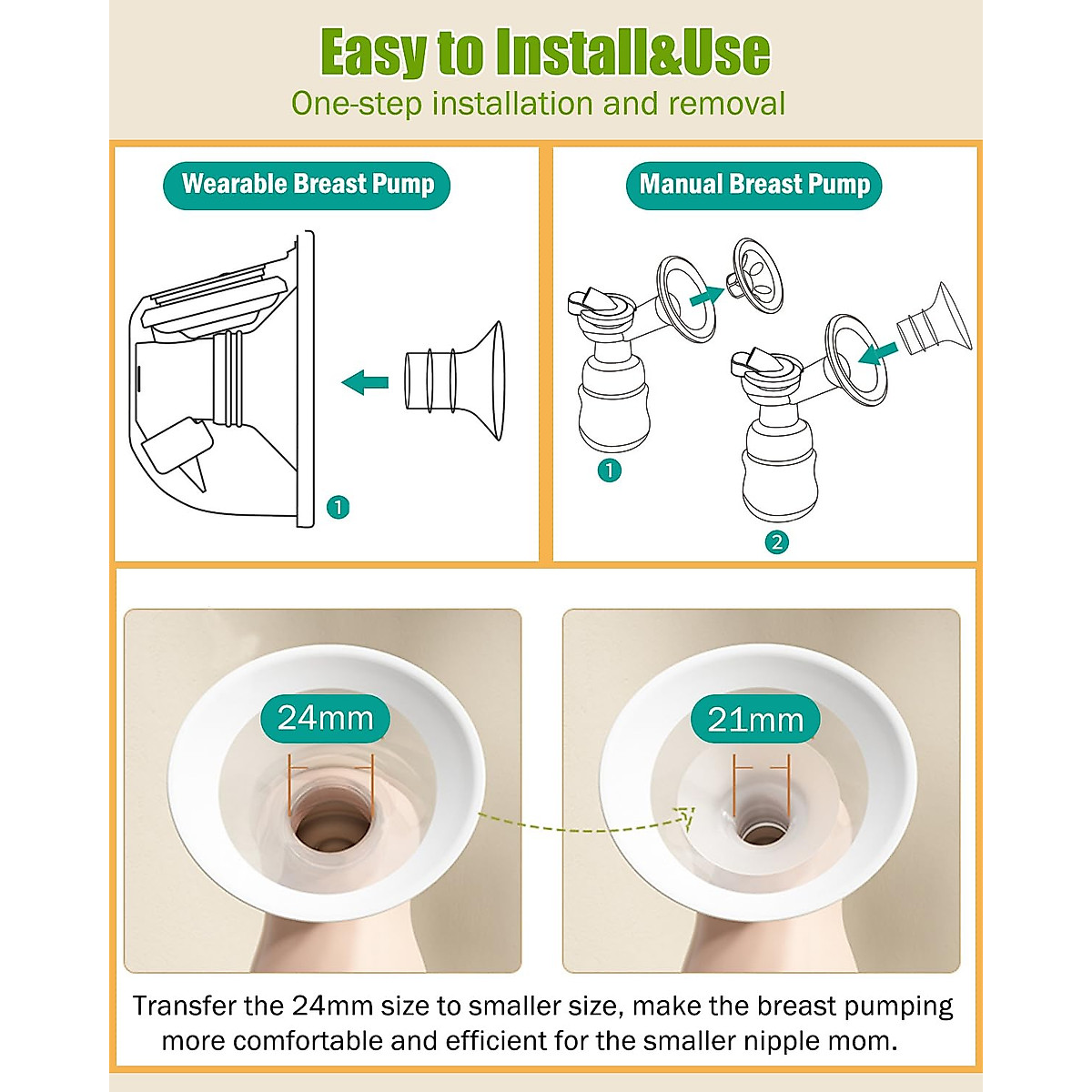 Easy to Install&Use
One-step installation and removal

Wearable Breast Pump

1

Manual Breast Pump

1

2

24mm

21mm

Transfer the 24mm size to smaller size, make the breast pumping more comfortable and efficient for the smaller nipple mom.