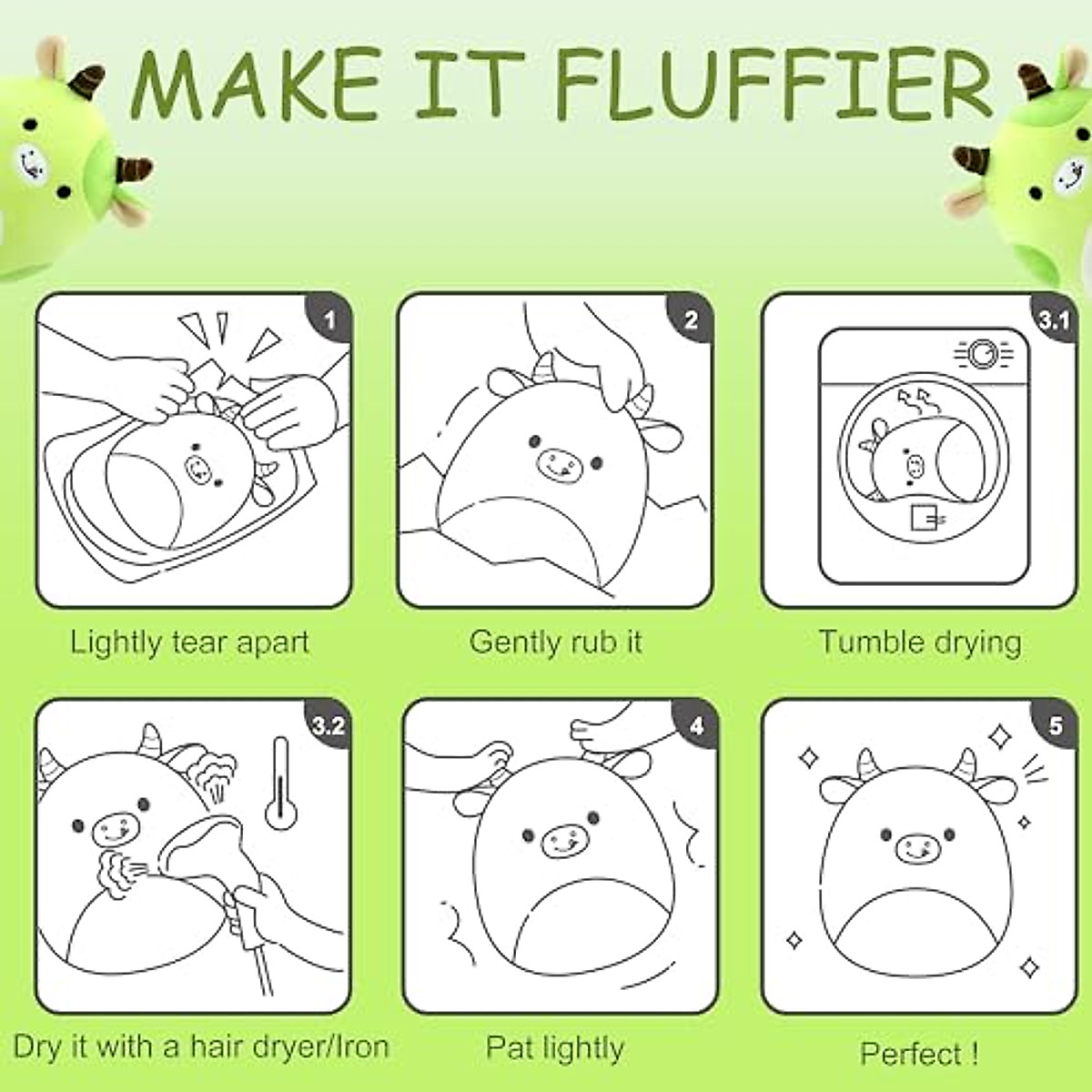 MAKE IT FLUFFIER

1
Lightly tear apart

2
Gently rub it

3.1
Tumble drying

3.2
Dry it with a hair dryer/Iron

4
Pat lightly

5
Perfect !