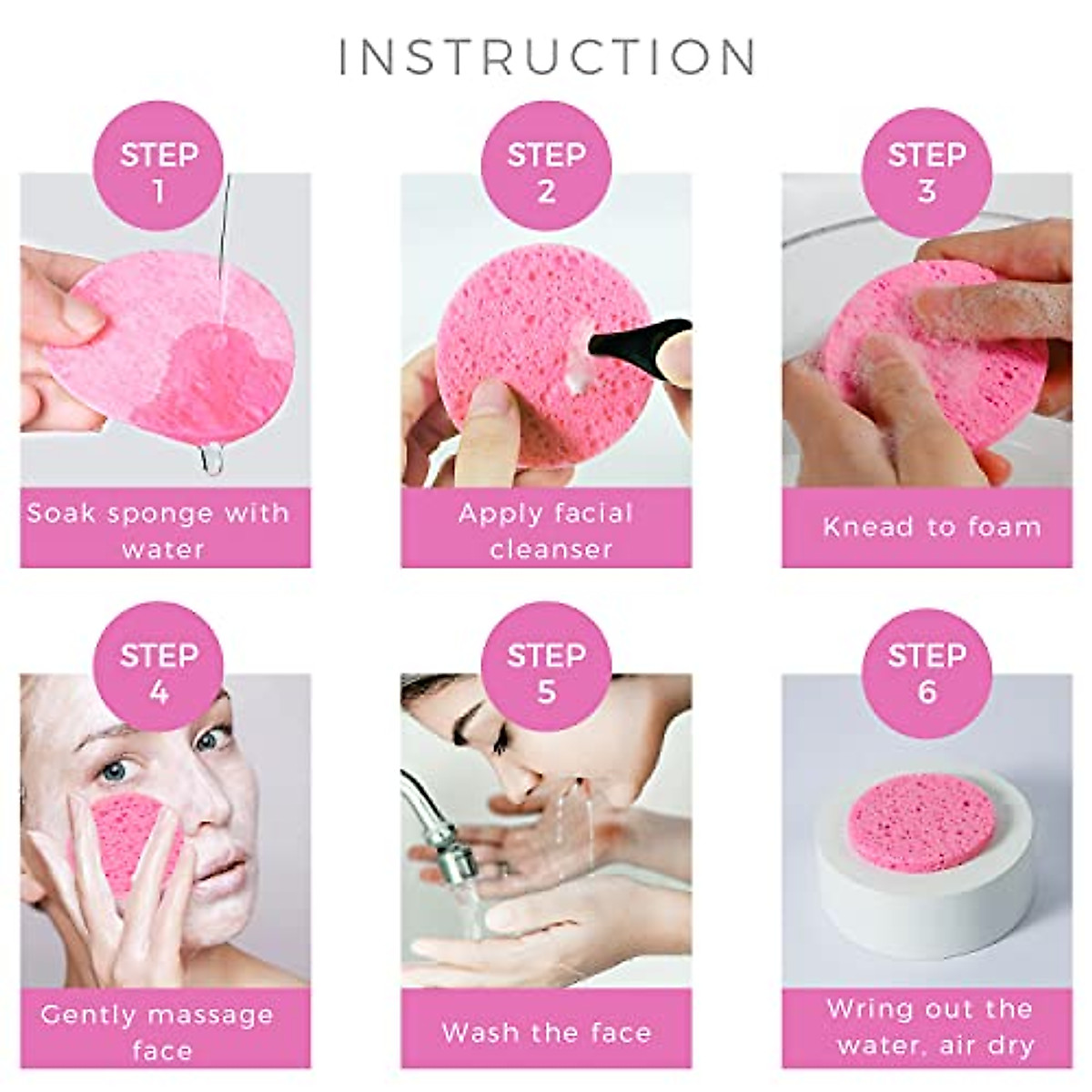 INSTRUCTION

STEP 1

Soak sponge with water

STEP 2

Apply facial cleanser

STEP 3

Knead to foam

STEP 4

Gently massage face

STEP 5

Wash the face

STEP 6

Wring out the water, air dry