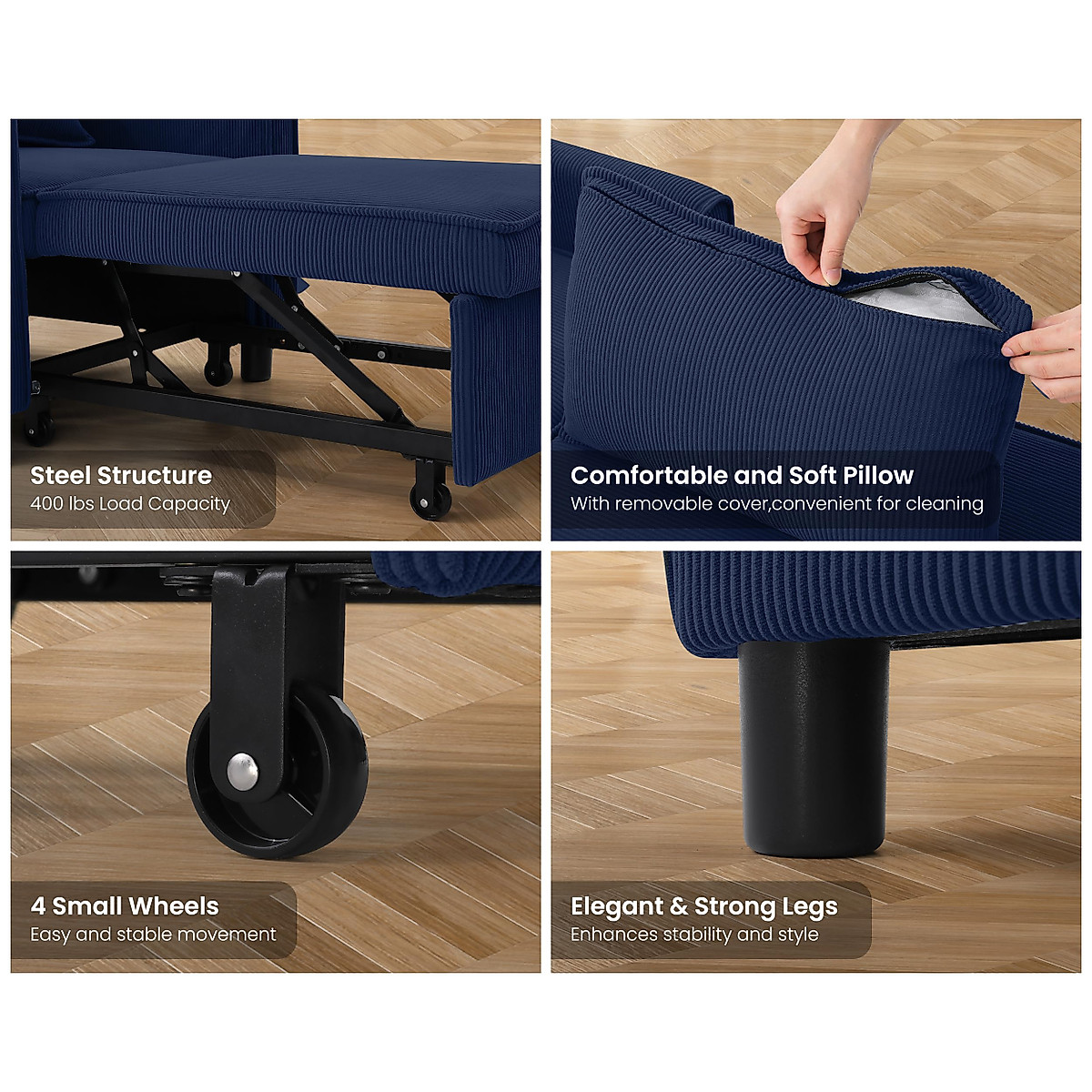 Steel Structure
400 lbs Load Capacity

Comfortable and Soft Pillow
With removable cover,convenient for cleaning

4 Small Wheels
Easy and stable movement

Elegant & Strong Legs
Enhances stability and style