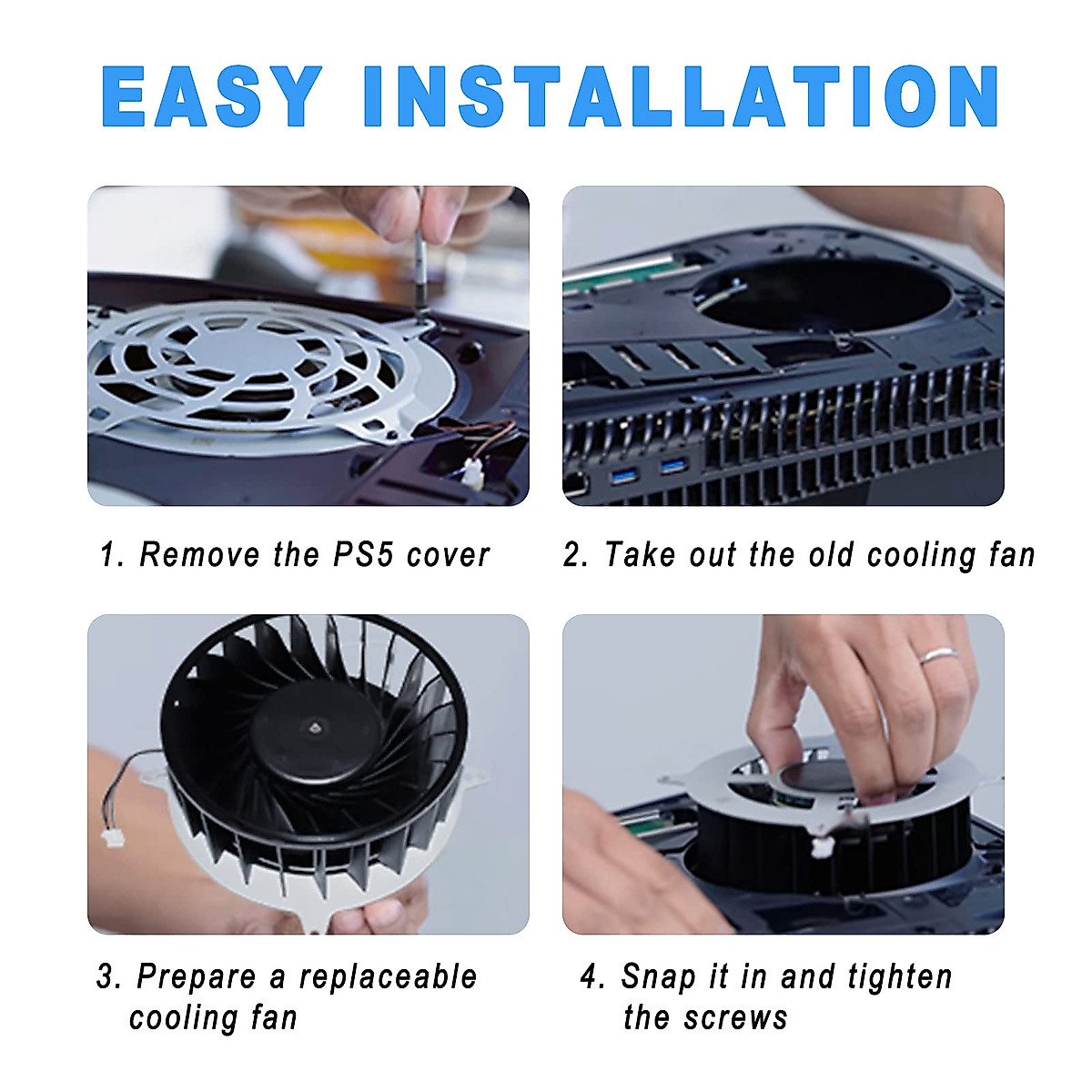 EASY INSTALLATION

1. Remove the PS5 cover

2. Take out the old cooling fan

3. Prepare a replaceable cooling fan

4. Snap it in and tighten the screws