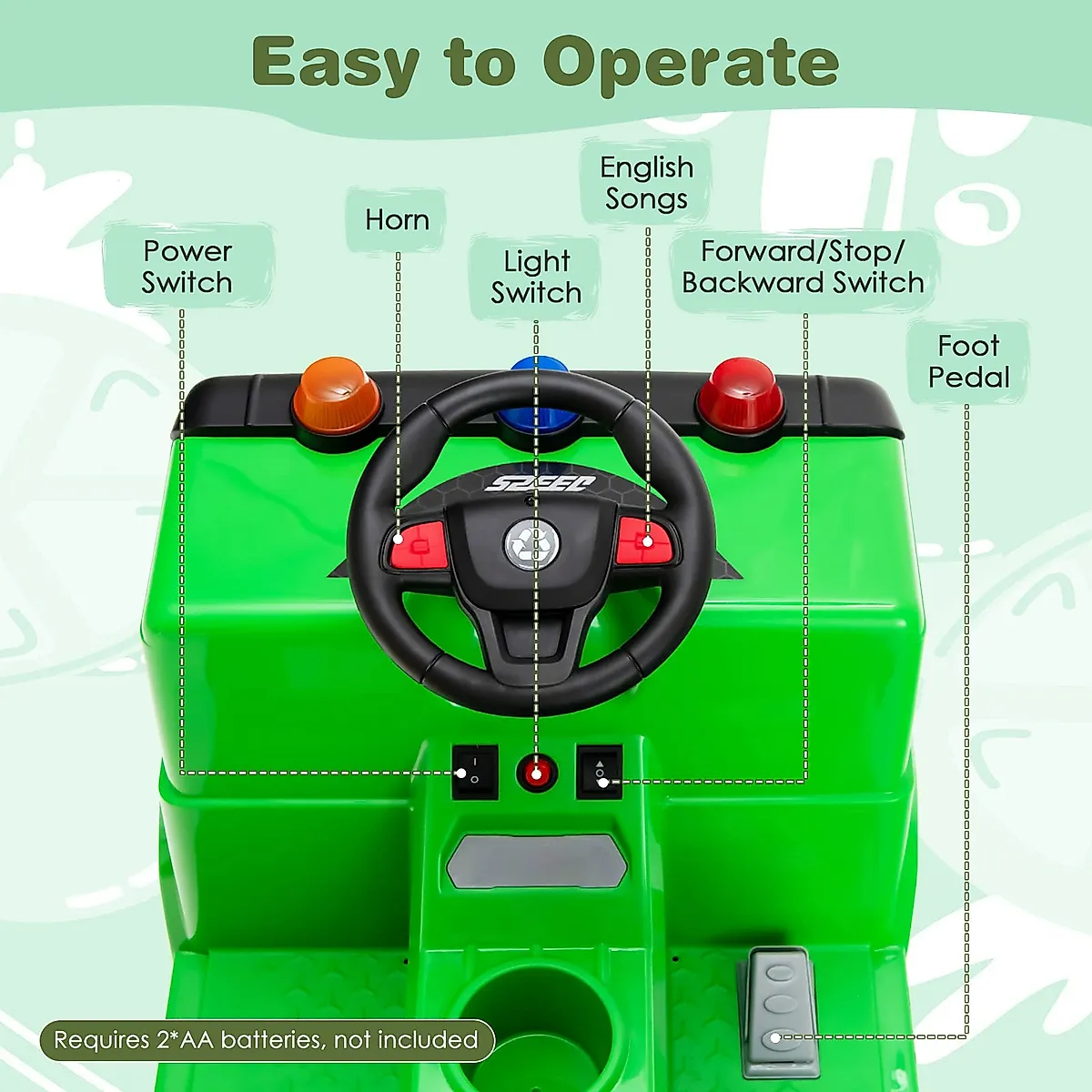 Easy to Operate

Power Switch

Horn

Light Switch

English Songs

Forward/Stop/ Backward Switch

Foot Pedal

SPEED

Requires 2*AA batteries, not included