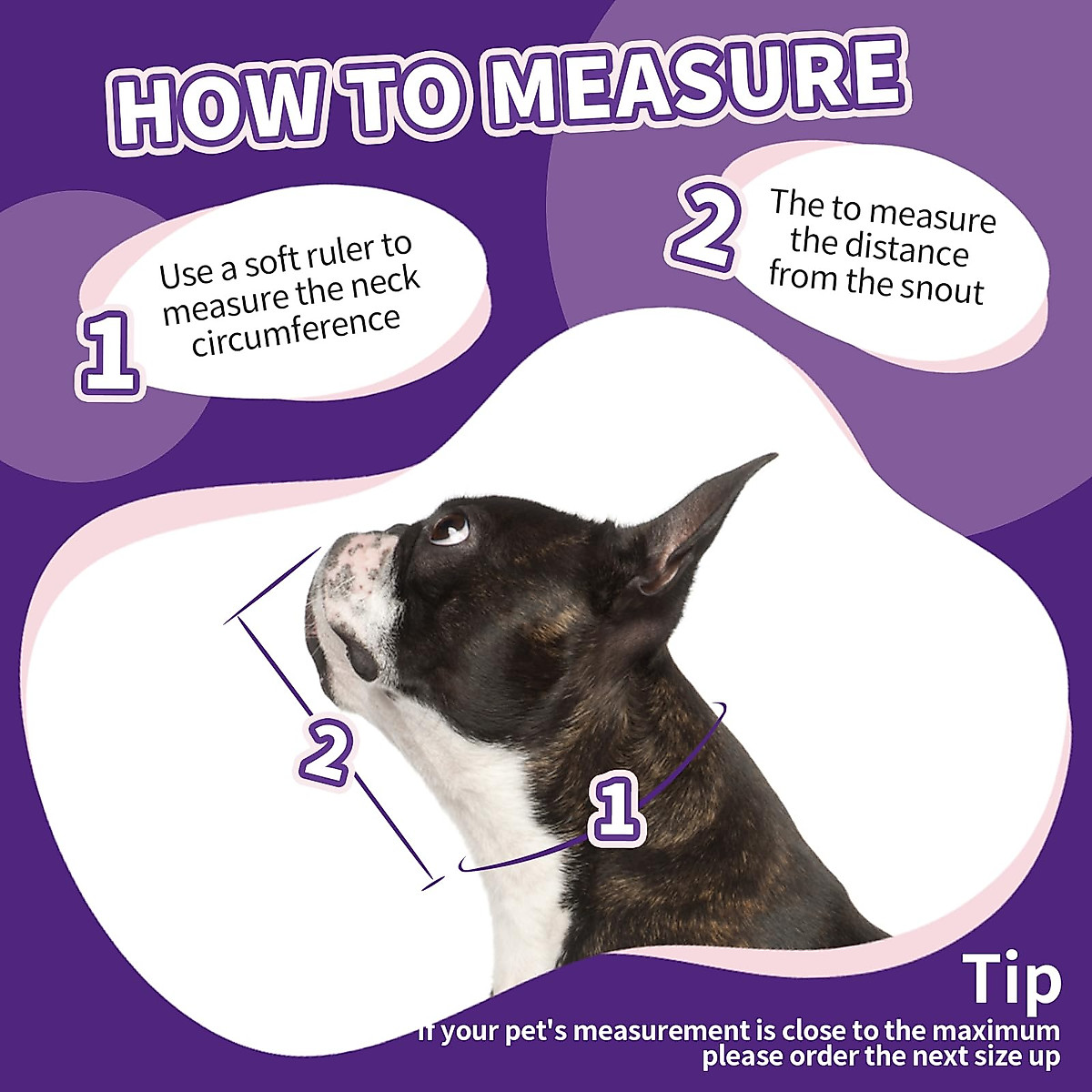 HOW TO MEASURE

1 Use a soft ruler to measure the neck circumference

2 The to measure the distance from the snout

2

1

Tip
If your pet's measurement is close to the maximum please order the next size up