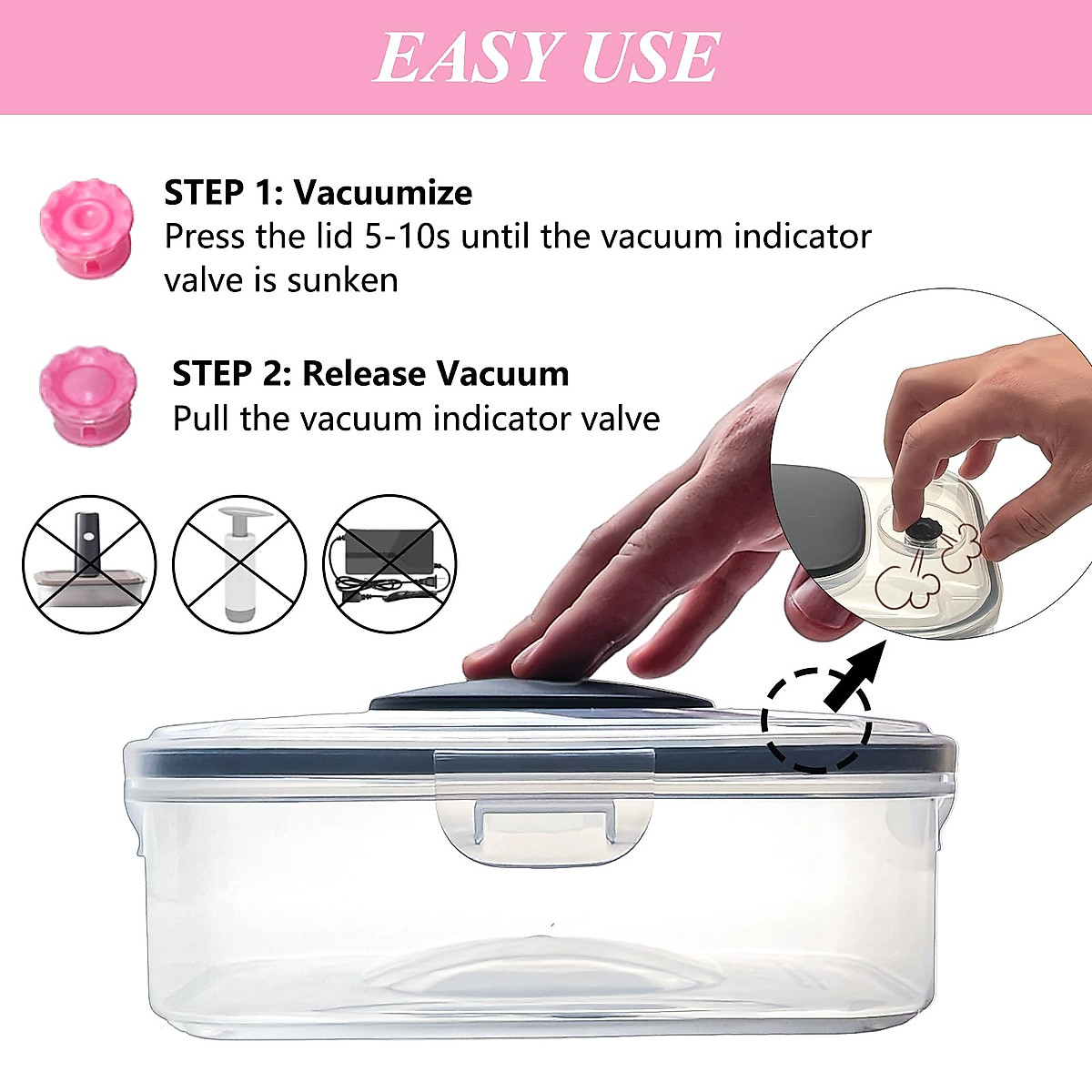 EASY USE

STEP 1: Vacuumize
Press the lid 5-10s until the vacuum indicator valve is sunken

STEP 2: Release Vacuum
Pull the vacuum indicator valve