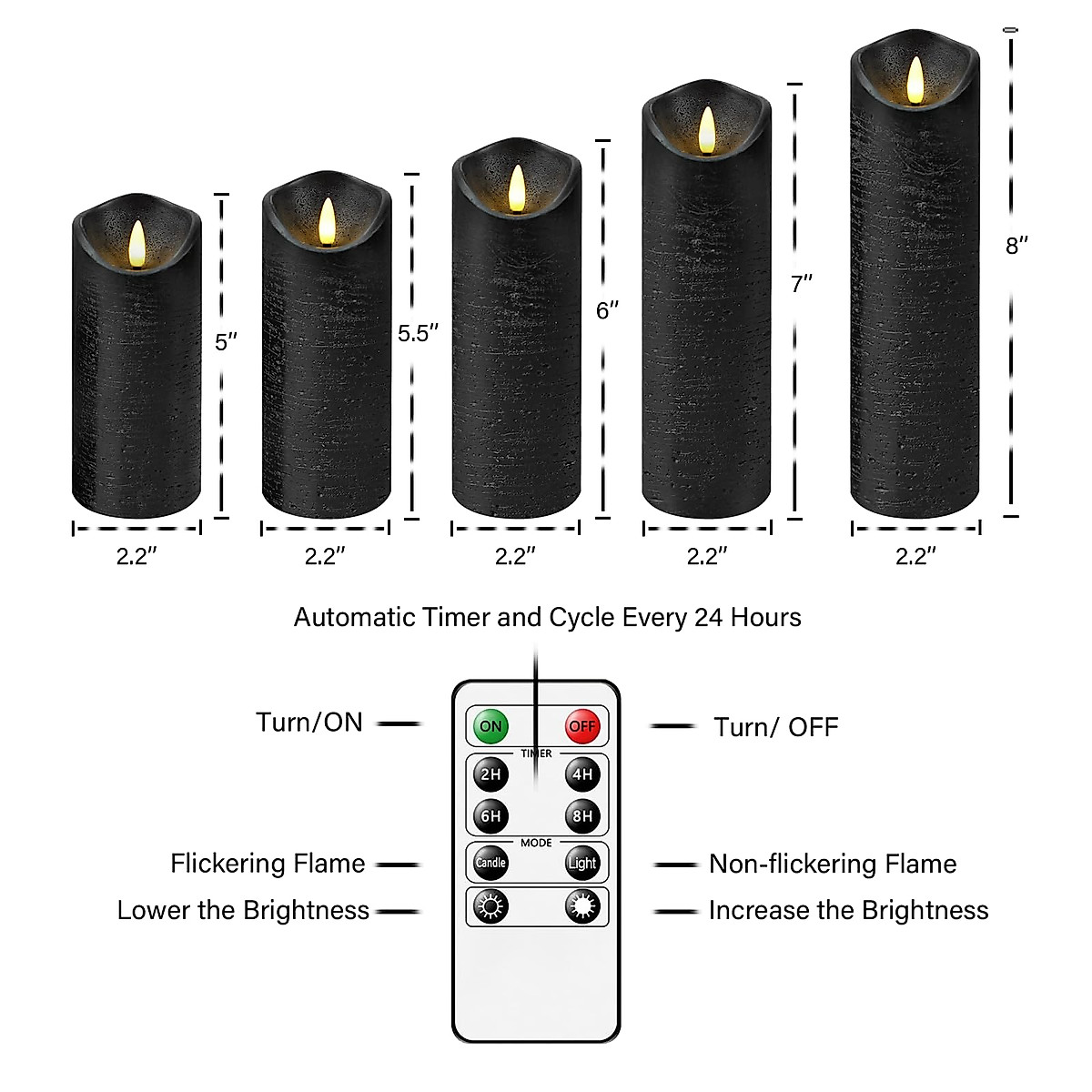 5″

5.5″

6″

7″

8″

2.2″

2.2″

2.2″

2.2″

2.2″

Automatic Timer and Cycle Every 24 Hours

Turn/ON

ON

OFF

Turn/ OFF

TIMER

2H

4H

6H

8H

MODE

Flickering Flame

Candle

Light

Non-flickering Flame

Lower the Brightness

Increase the Brightness