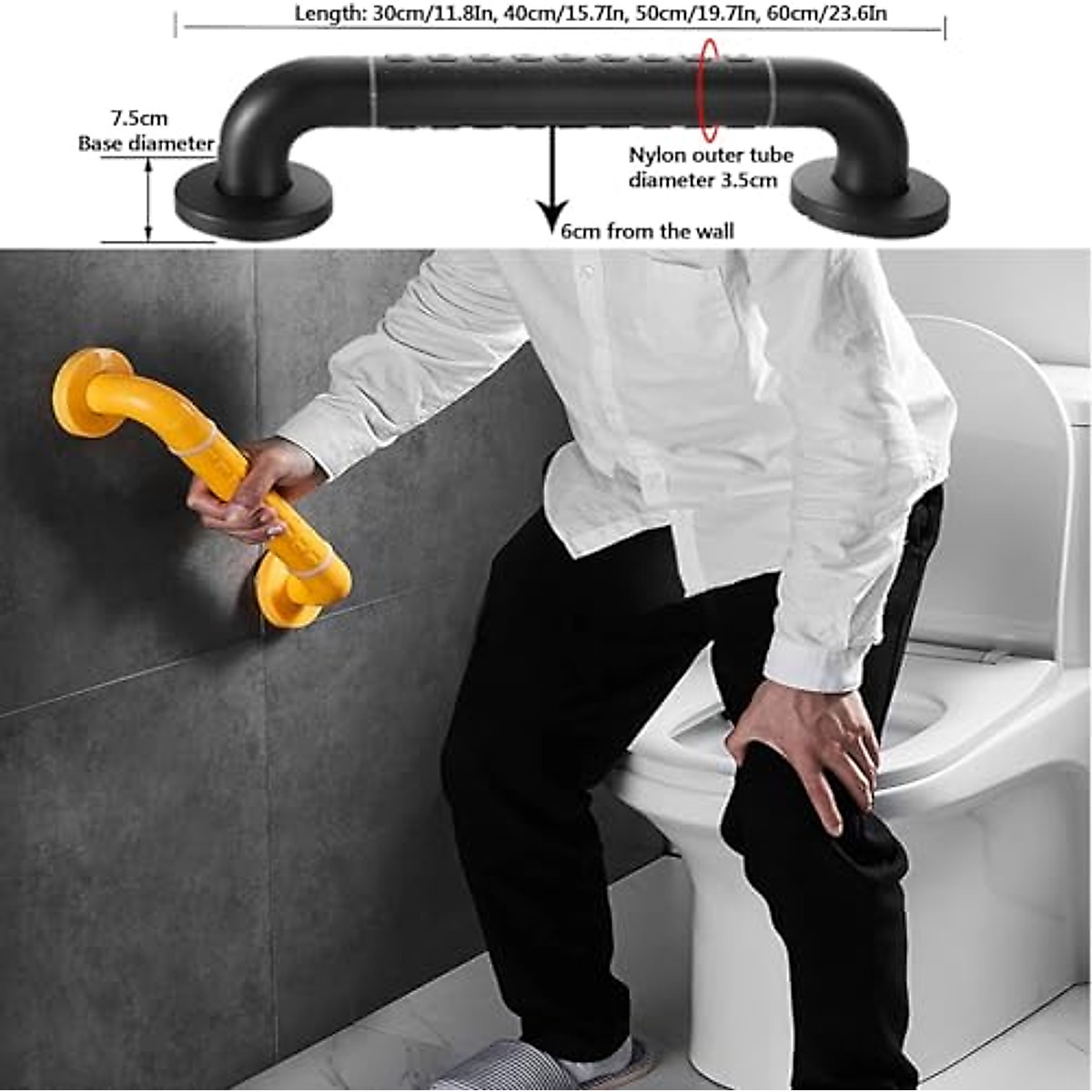 Length: 30cm/11.8In, 40cm/15.7In, 50cm/19.7In, 60cm/23.6In

7.5cm
Base diameter

Nylon outer tube
diameter 3.5cm

6cm from the wall