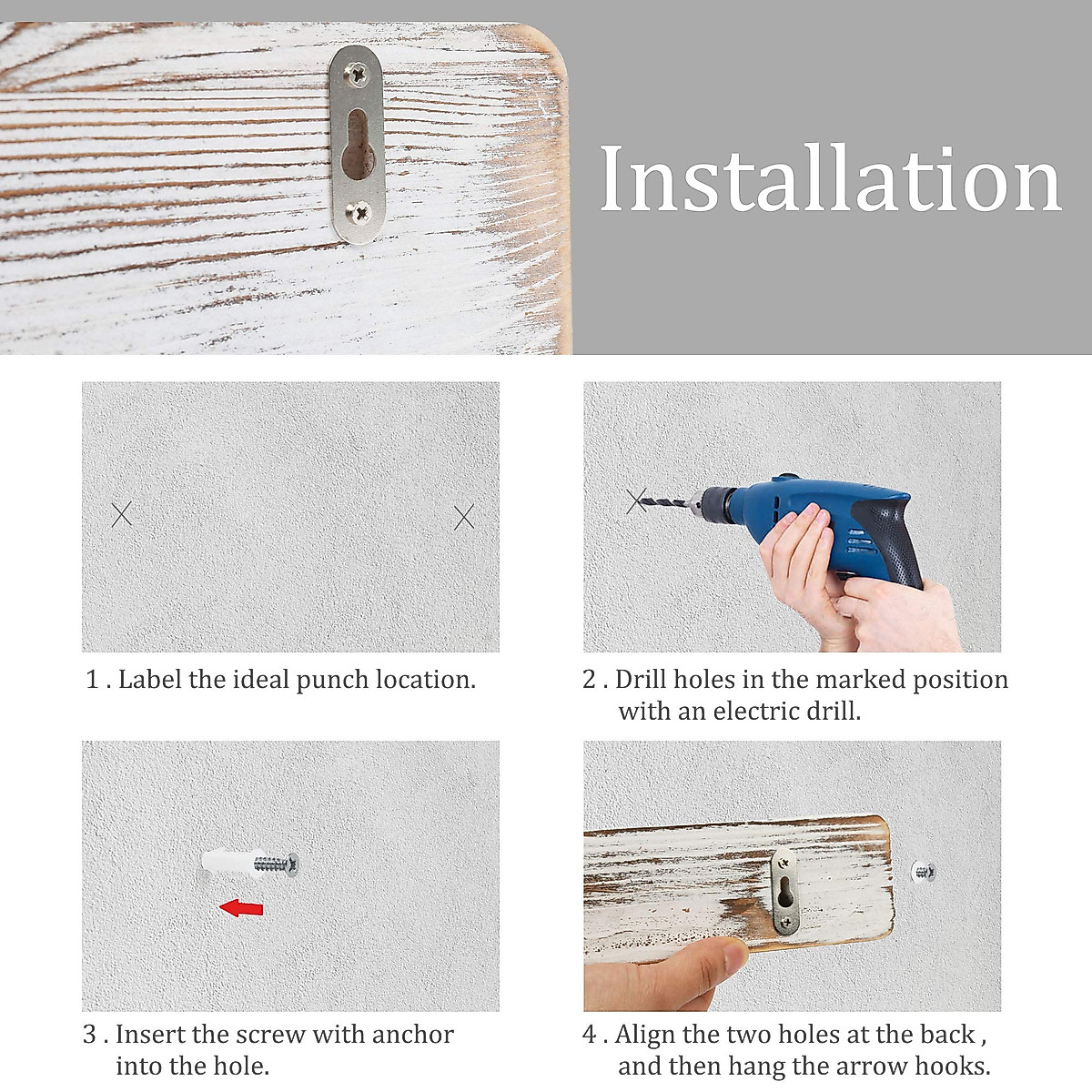 Installation

1 . Label the ideal punch location.

2 . Drill holes in the marked position with an electric drill.

3 . Insert the screw with anchor into the hole.

4 . Align the two holes at the back , and then hang the arrow hooks.