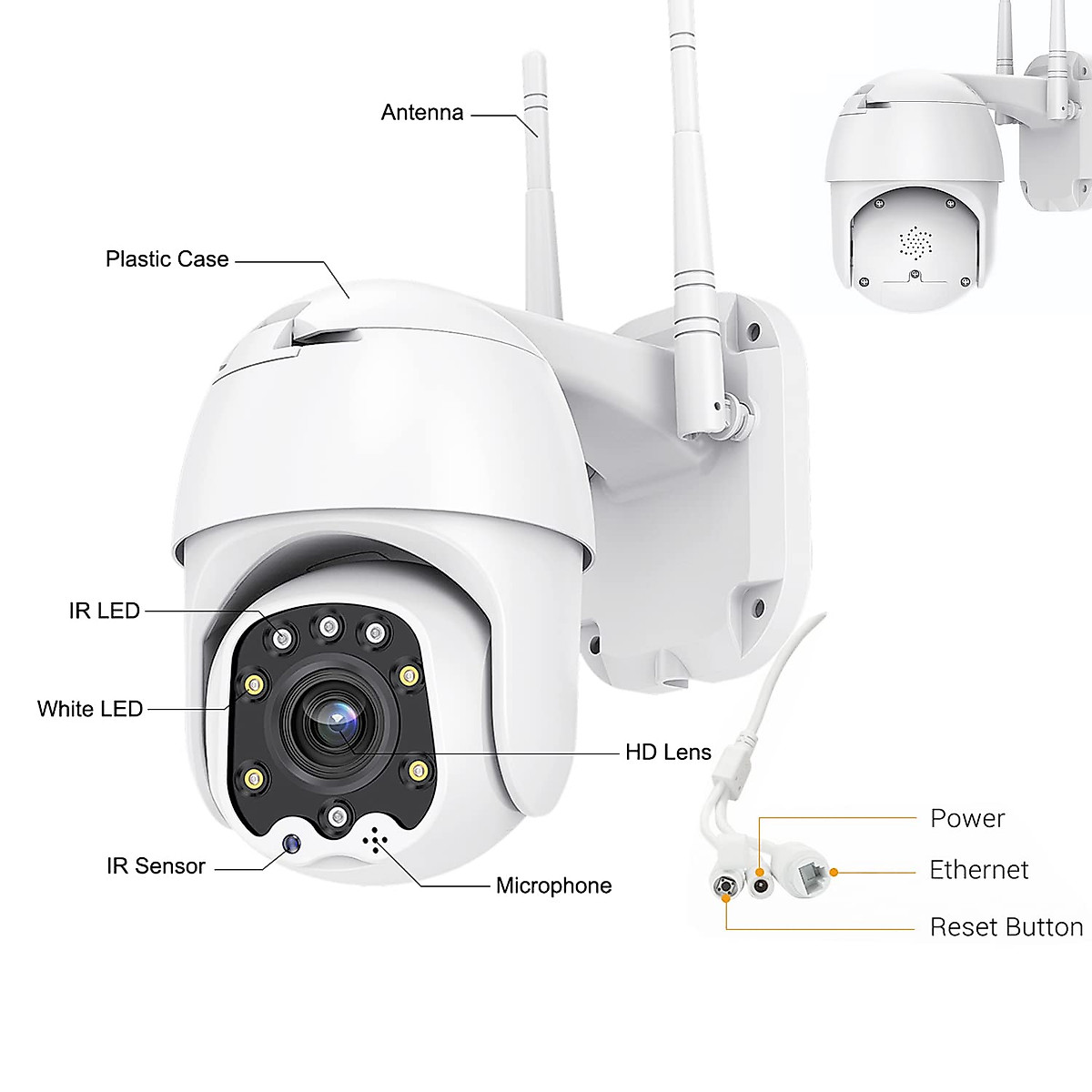 Antenna

Plastic Case

IR LED

White LED

HD Lens

IR Sensor

Microphone

Power

Ethernet

Reset Button