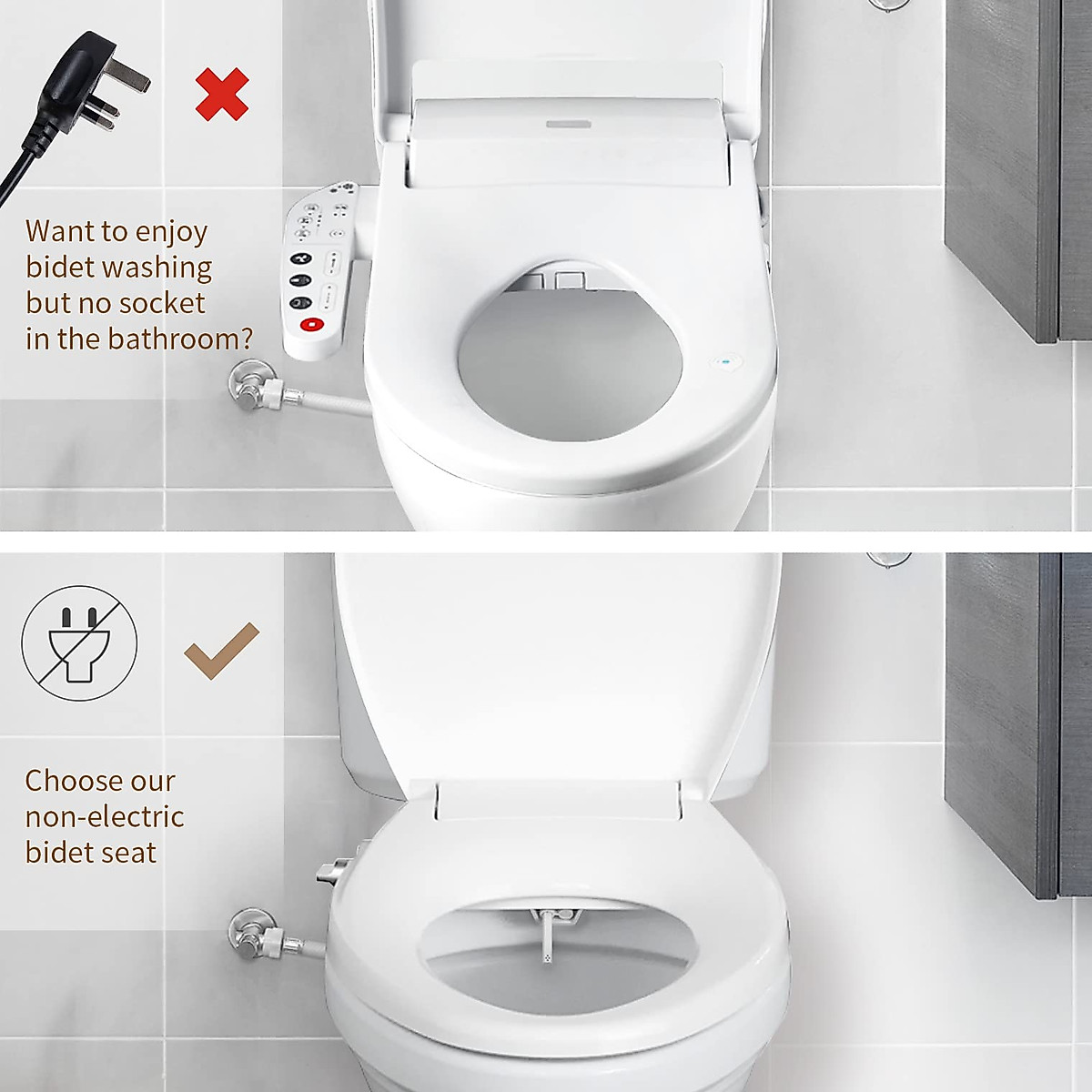 Want to enjoy bidet washing but no socket in the bathroom?

Choose our non-electric bidet seat