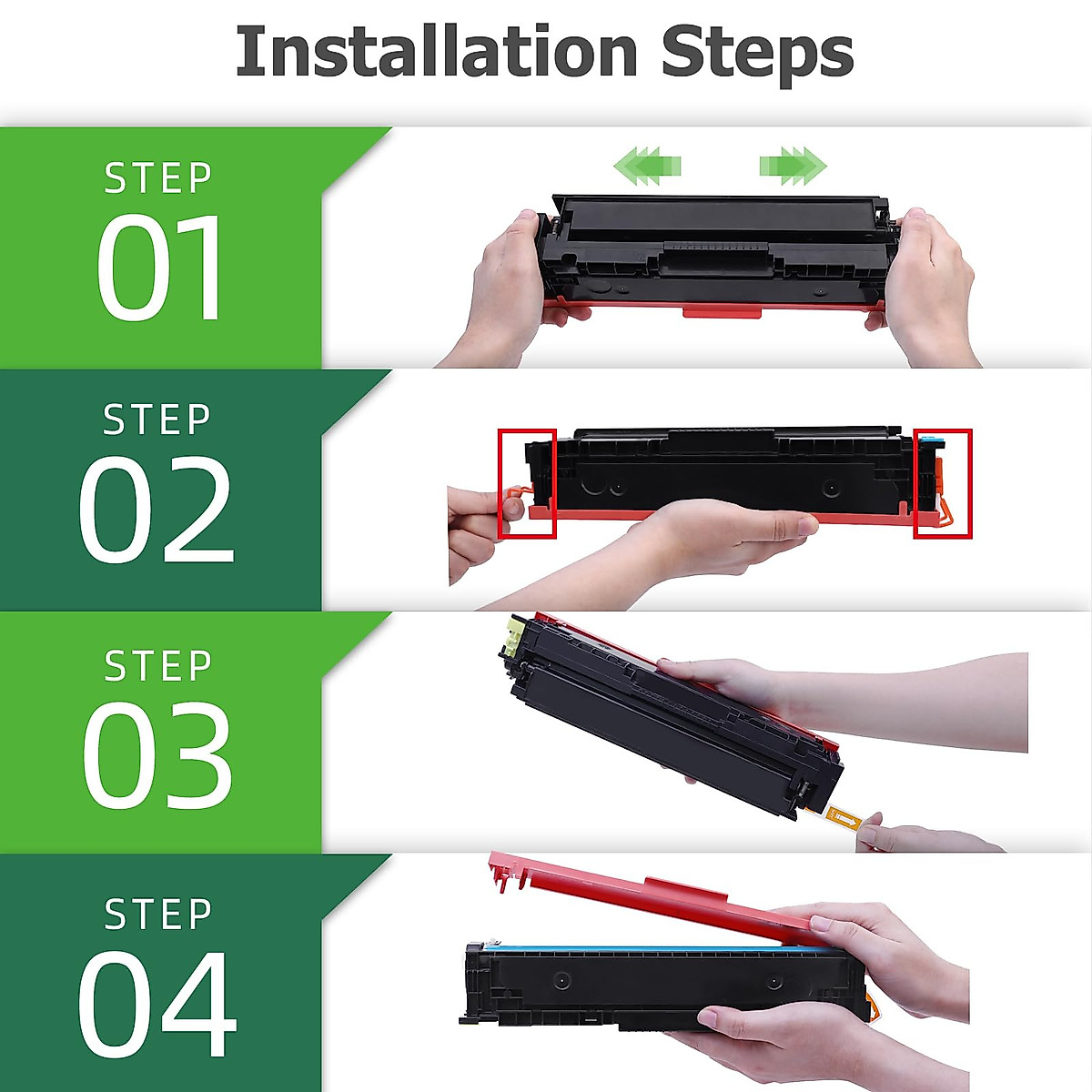 Installation Steps

STEP
01

STEP
02

STEP
03

STEP
04