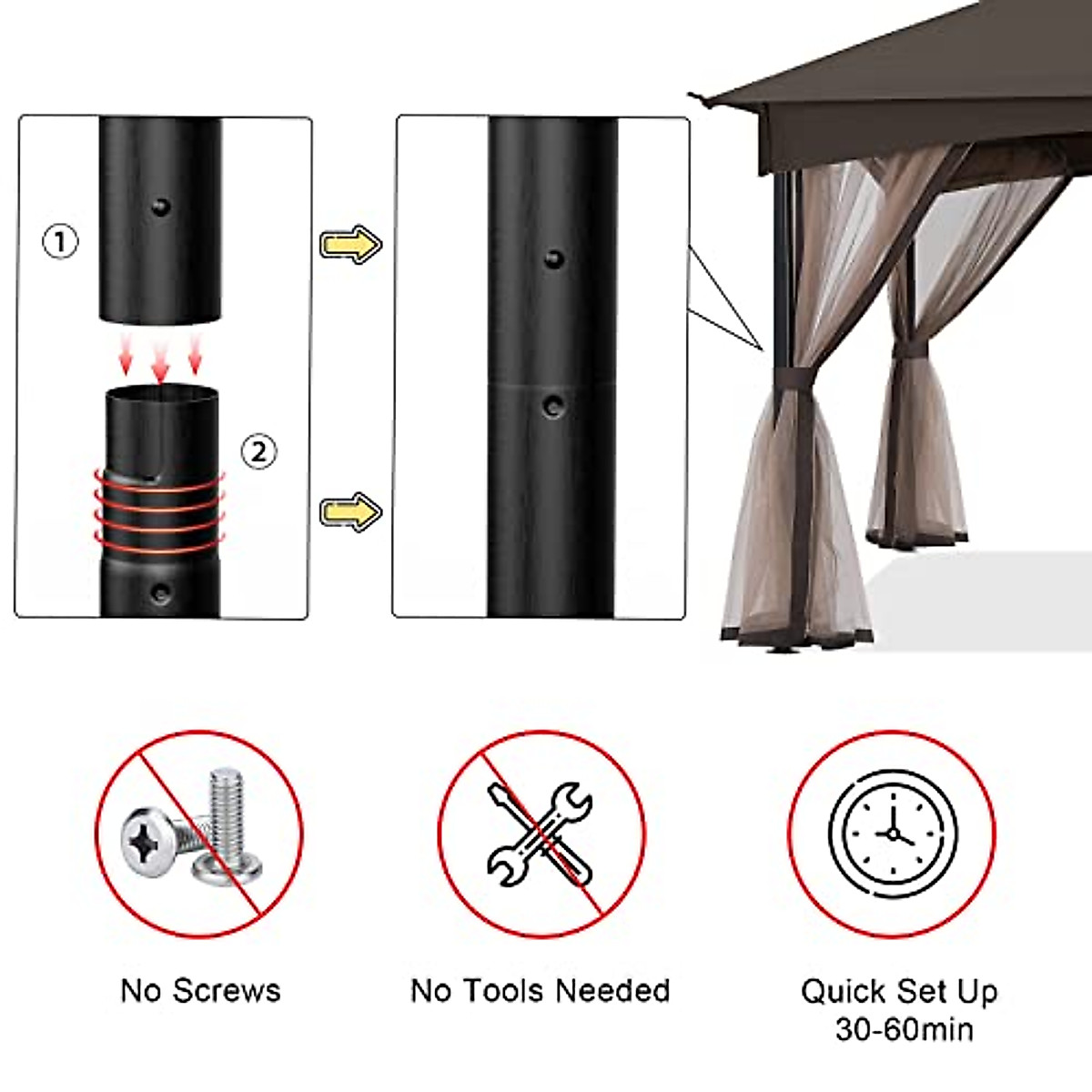 ①

②

No Screws

No Tools Needed

Quick Set Up
30-60min