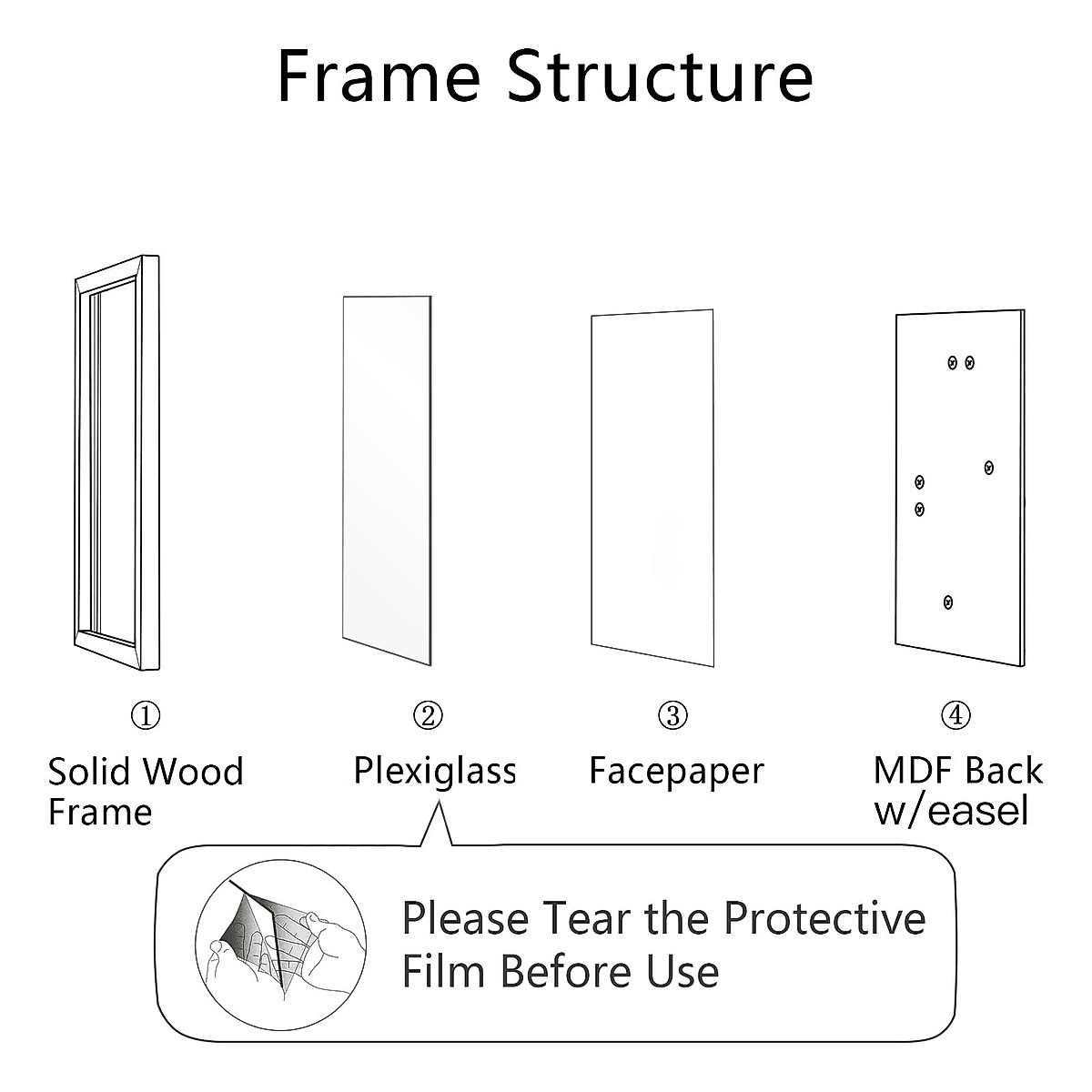 Frame Structure

①
Solid Wood Frame

②
Plexiglass

③
Facepaper

④
MDF Back w/easel

Please Tear the Protective Film Before Use